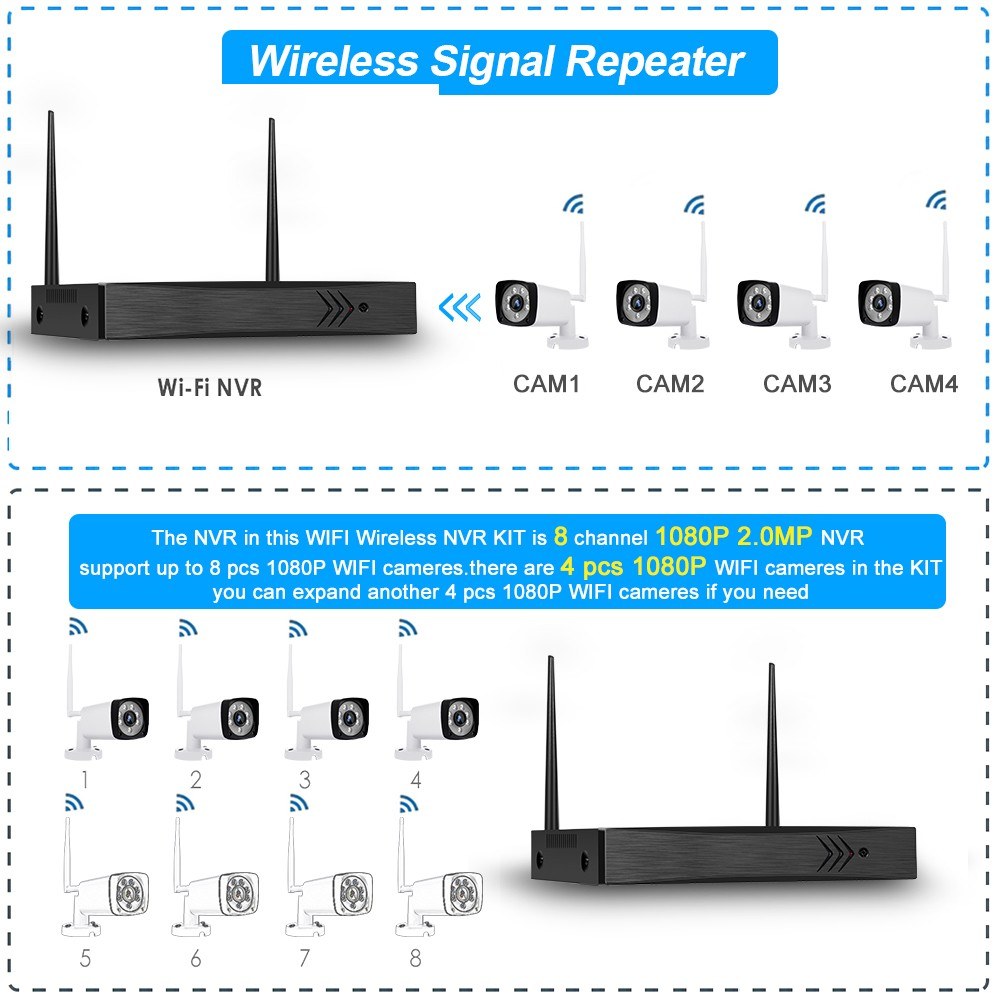 Wireless Signal Repeater

Wi-Fi NVR

CAM1 CAM2 CAM3 CAM4

The NVR in this WIFI Wireless NVR KIT is 8 channel 1080P 2.0MP NVR support up to 8 pcs 1080P WIFI cameres.there are 4 pcs 1080P WIFI cameres in the KIT you can expand another 4 pcs 1080P WIFI cameres if you need

1 2 3 4

5 6 7 8