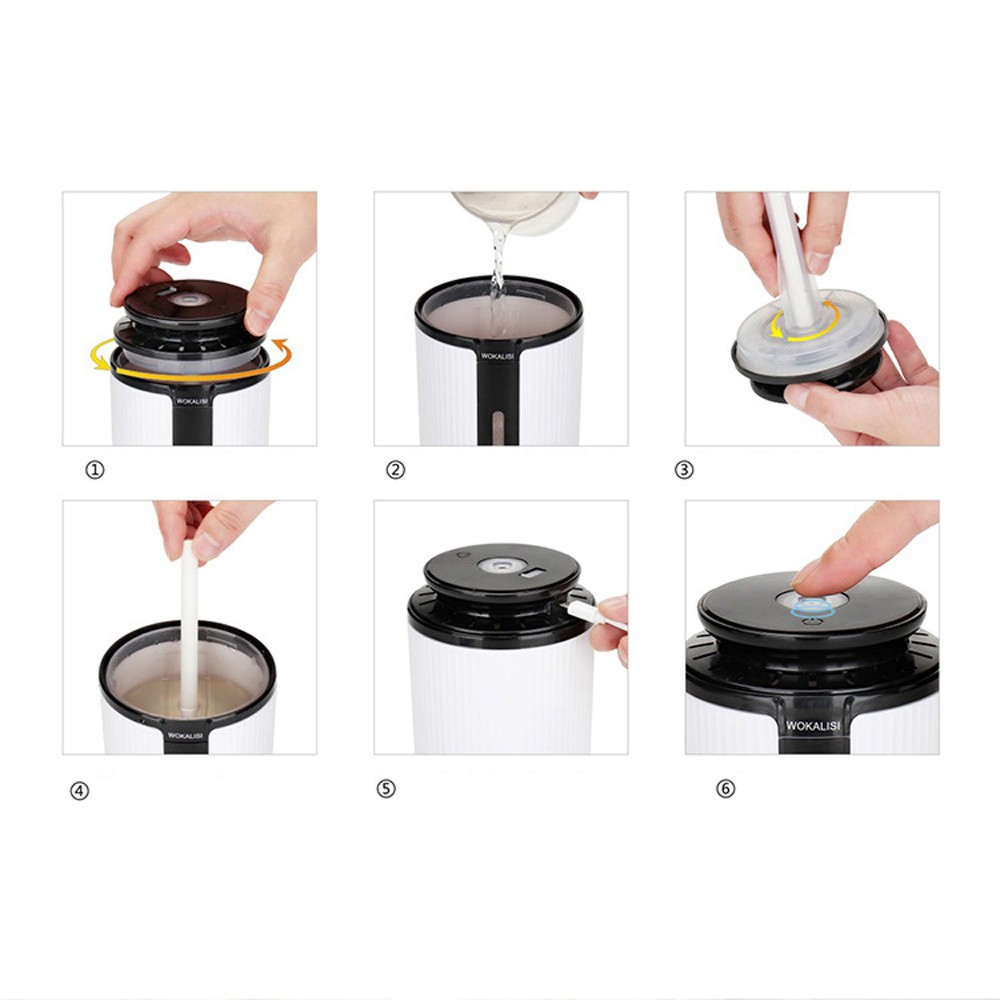 WOKALISI

①

WOKALISI

②

③

WOKALISI

④

⑤

WOKALISI

⑥