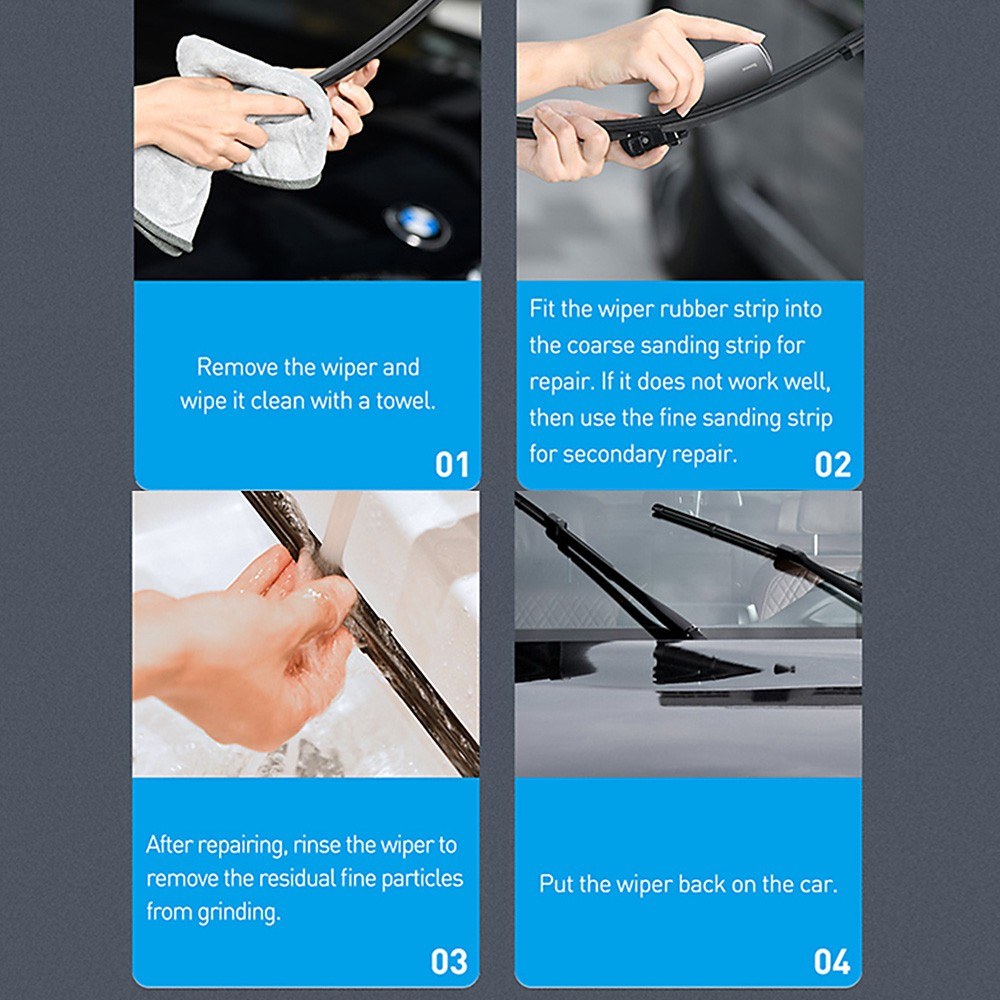 Remove the wiper and wipe it clean with a towel.

01

Fit the wiper rubber strip into the coarse sanding strip for repair. If it does not work well, then use the fine sanding strip for secondary repair.

02

After repairing, rinse the wiper to remove the residual fine particles from grinding.

03

Put the wiper back on the car.

04