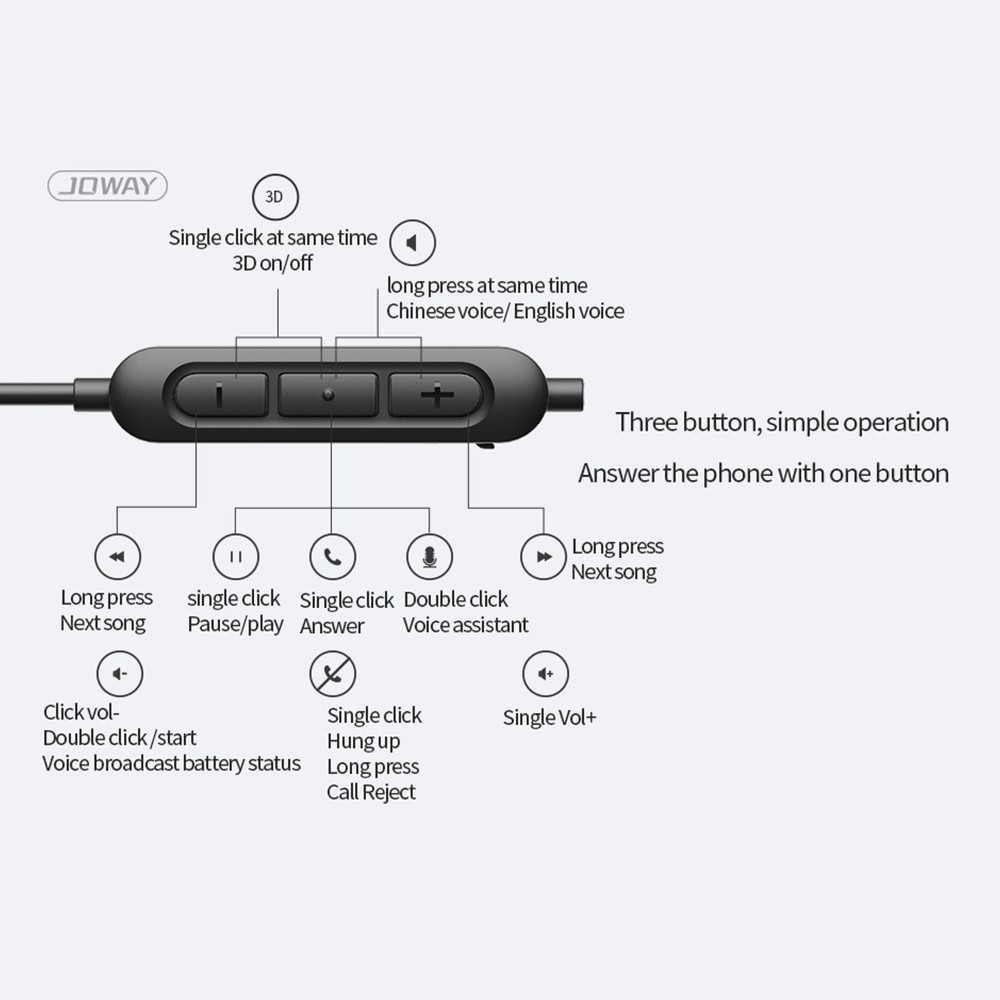 JOWAY

3D

Single click at same time
3D on/off

long press at same time
Chinese voice/ English voice

Three button, simple operation

Answer the phone with one button

Long press
Next song

single click
Pause/play

Single click
Answer

Double click
Voice assistant

Long press
Next song

Click vol-
Double click /start
Voice broadcast battery status

Single click
Hung up
Long press
Call Reject

Single Vol+