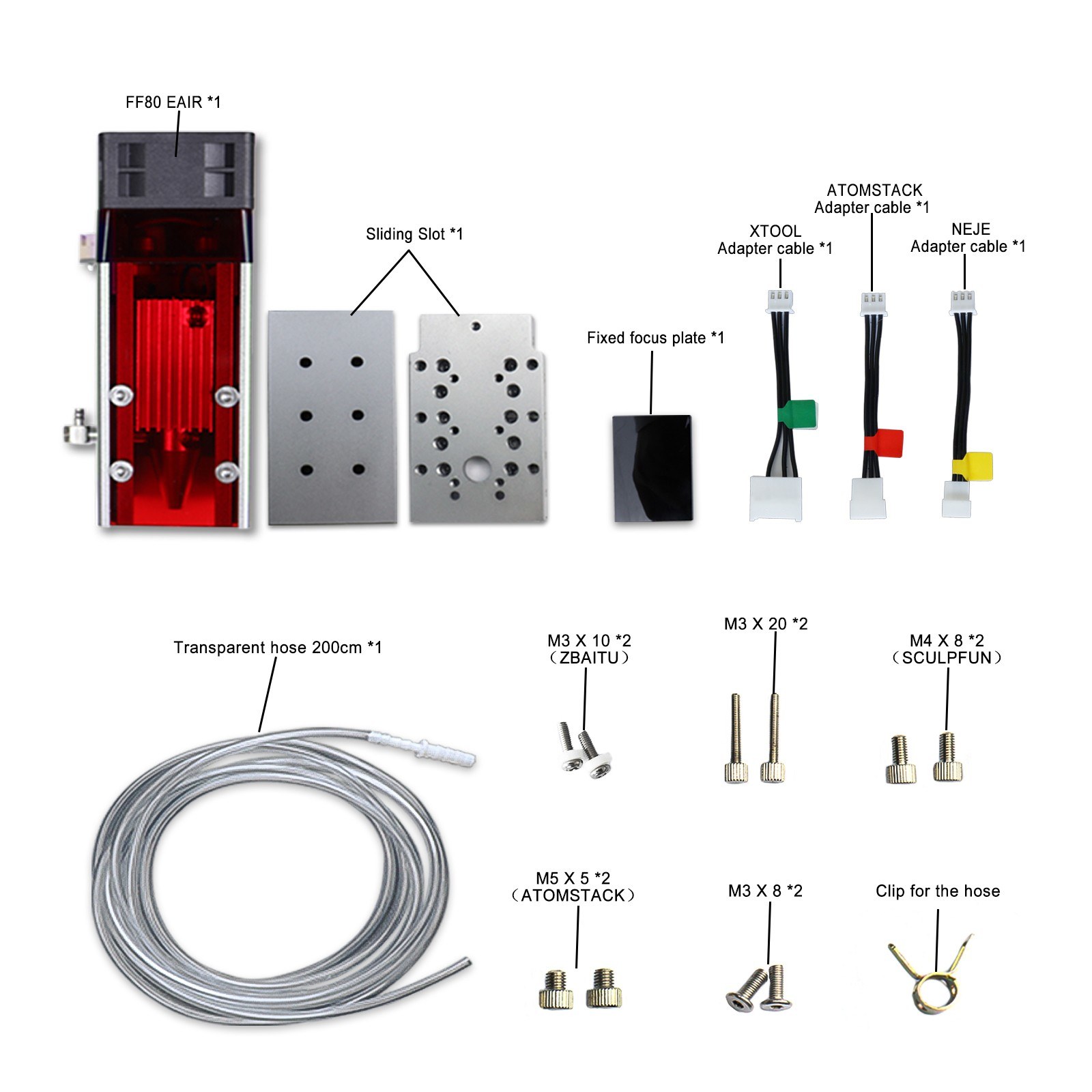 FF80 EAIR *1

Sliding Slot *1

Fixed focus plate *1

XTOOL Adapter cable *1

ATOMSTACK Adapter cable *1

NEJE Adapter cable *1

Transparent hose 200cm *1

M3 X 10 *2 （ZBAITU）

M3 X 20 *2

M4 X 8 *2 （SCULPFUN）

M5 X 5 *2 （ATOMSTACK）

M3 X 8 *2

Clip for the hose