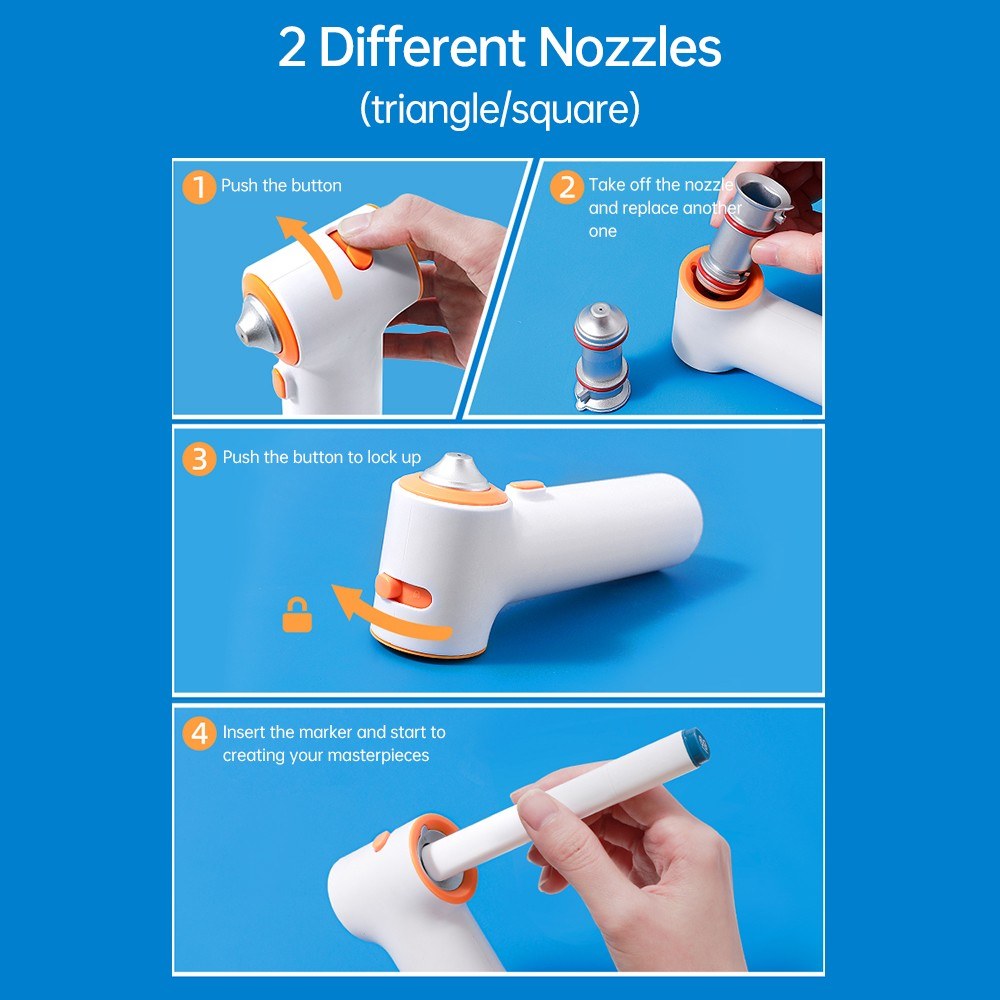 2 Different Nozzles
(triangle/square)

1 Push the button

2 Take off the nozzle and replace another one

3 Push the button to lock up

4 Insert the marker and start to creating your masterpieces