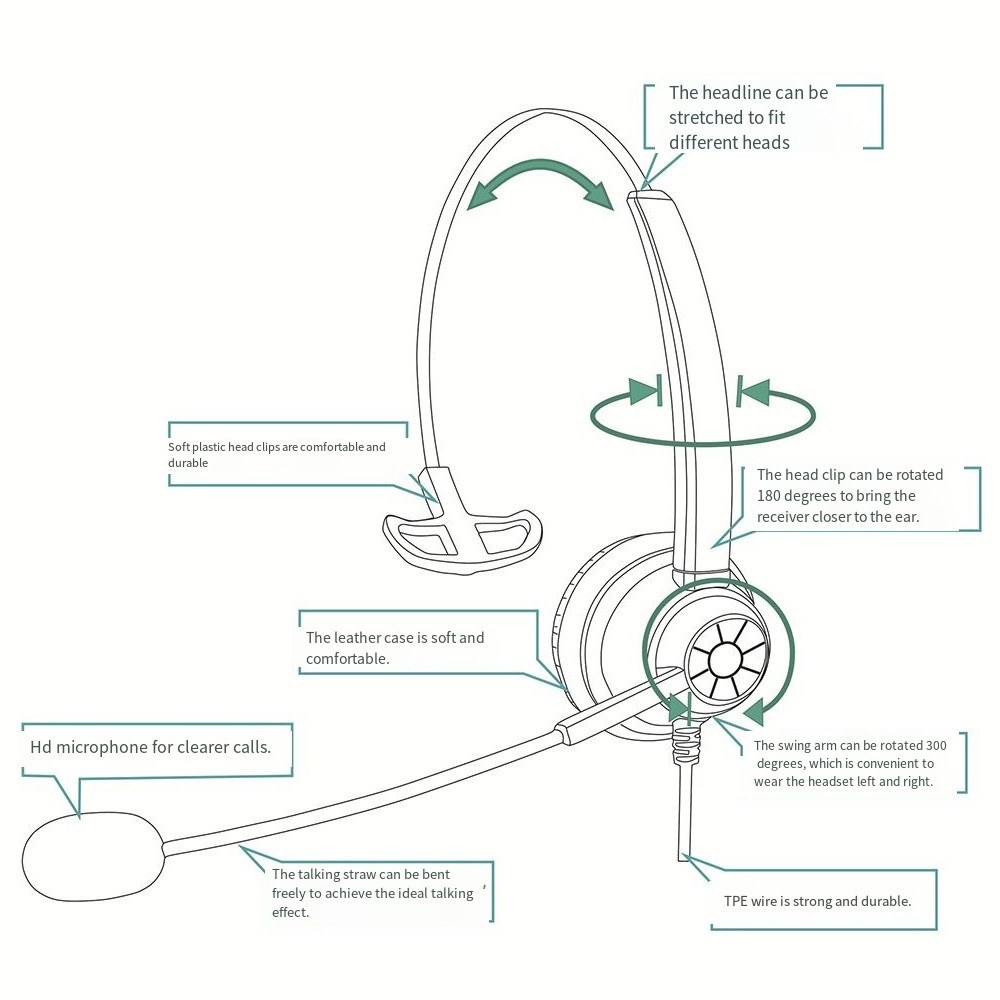 The headline can be stretched to fit different heads

Soft plastic head clips are comfortable and durable

The head clip can be rotated 180 degrees to bring the receiver closer to the ear.

The leather case is soft and comfortable.

Hd microphone for clearer calls.

The swing arm can be rotated 300 degrees, which is convenient to wear the headset left and right.

The talking straw can be bent freely to achieve the ideal talking effect.

TPE wire is strong and durable.