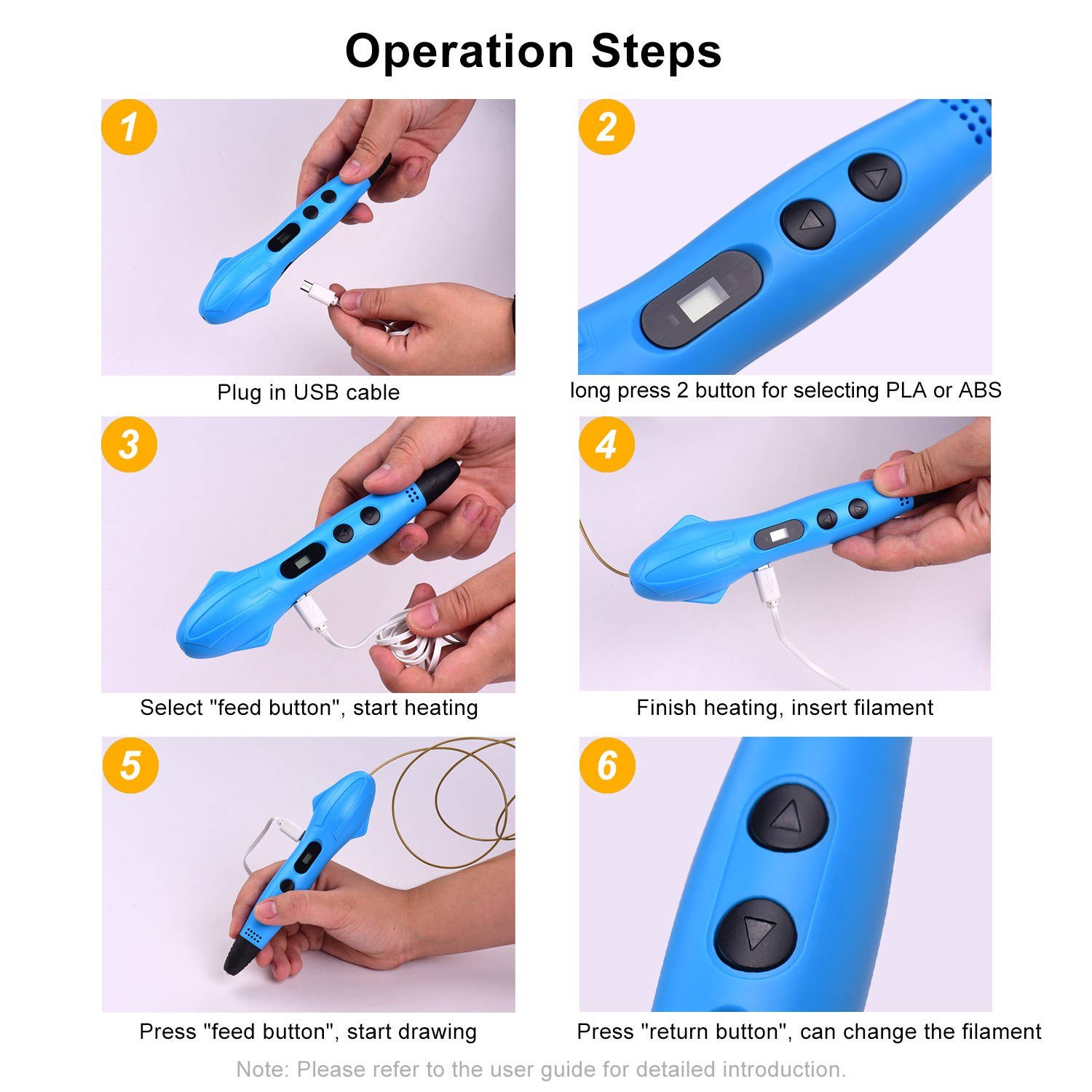 Operation Steps

1

Plug in USB cable

2

long press 2 button for selecting PLA or ABS

3

Select "feed button", start heating

4

Finish heating, insert filament

5

Press "feed button", start drawing

6

Press "return button", can change the filament

Note: Please refer to the user guide for detailed introduction.