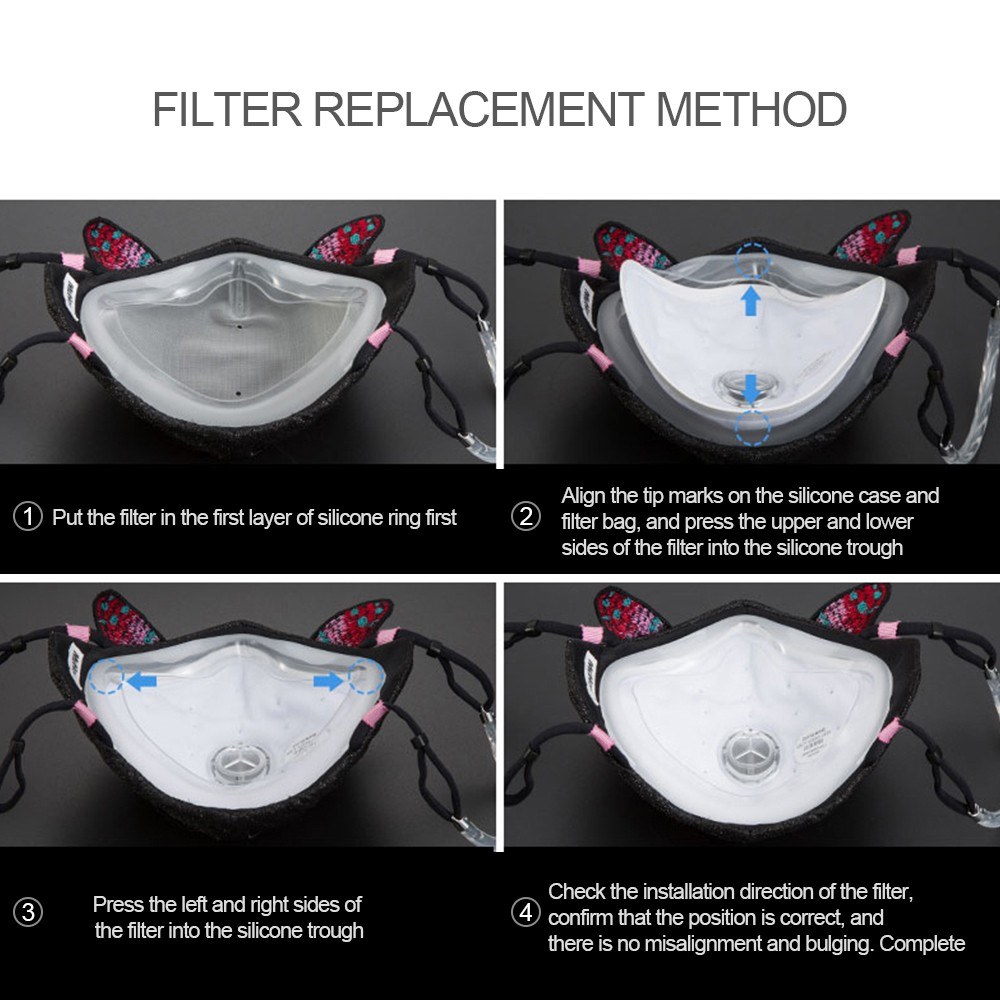 FILTER REPLACEMENT METHOD

① Put the filter in the first layer of silicone ring first

② Align the tip marks on the silicone case and filter bag, and press the upper and lower sides of the filter into the silicone trough

③ Press the left and right sides of the filter into the silicone trough

④ Check the installation direction of the filter, confirm that the position is correct, and there is no misalignment and bulging. Complete