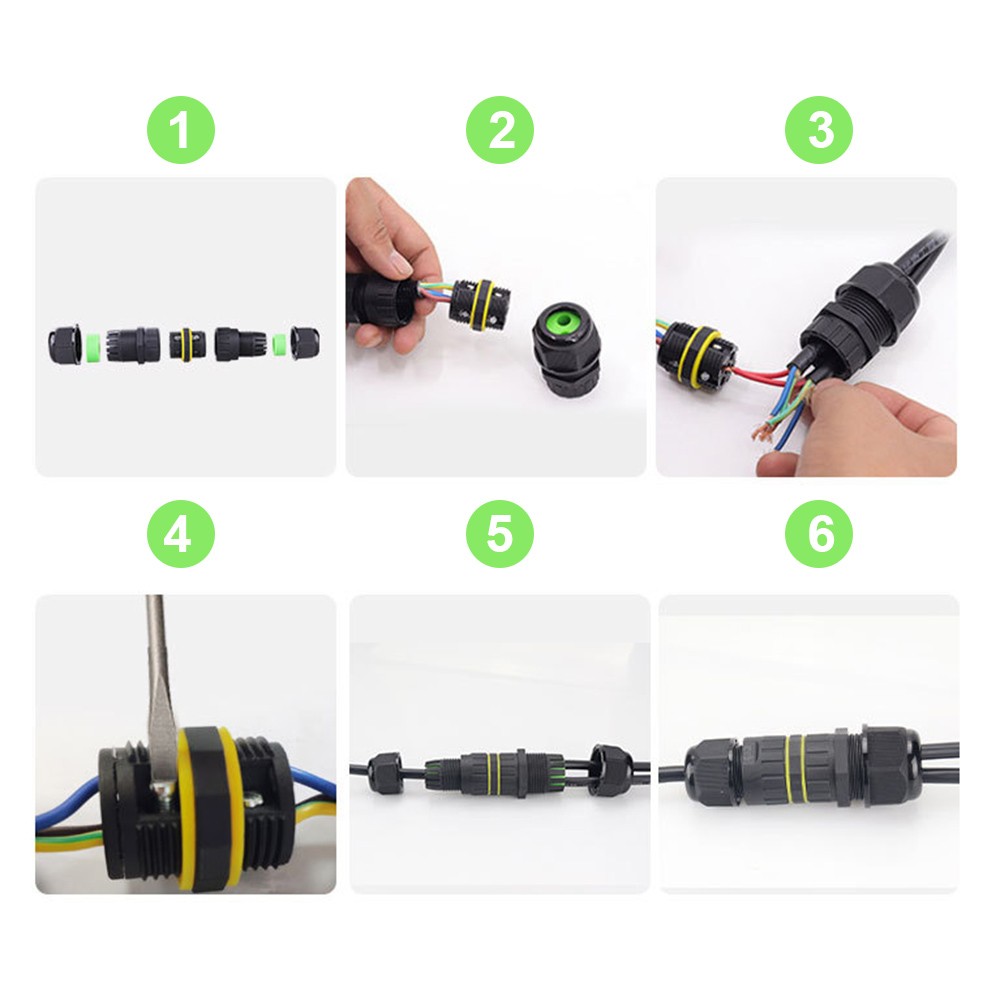 1

2

3

4

5

6