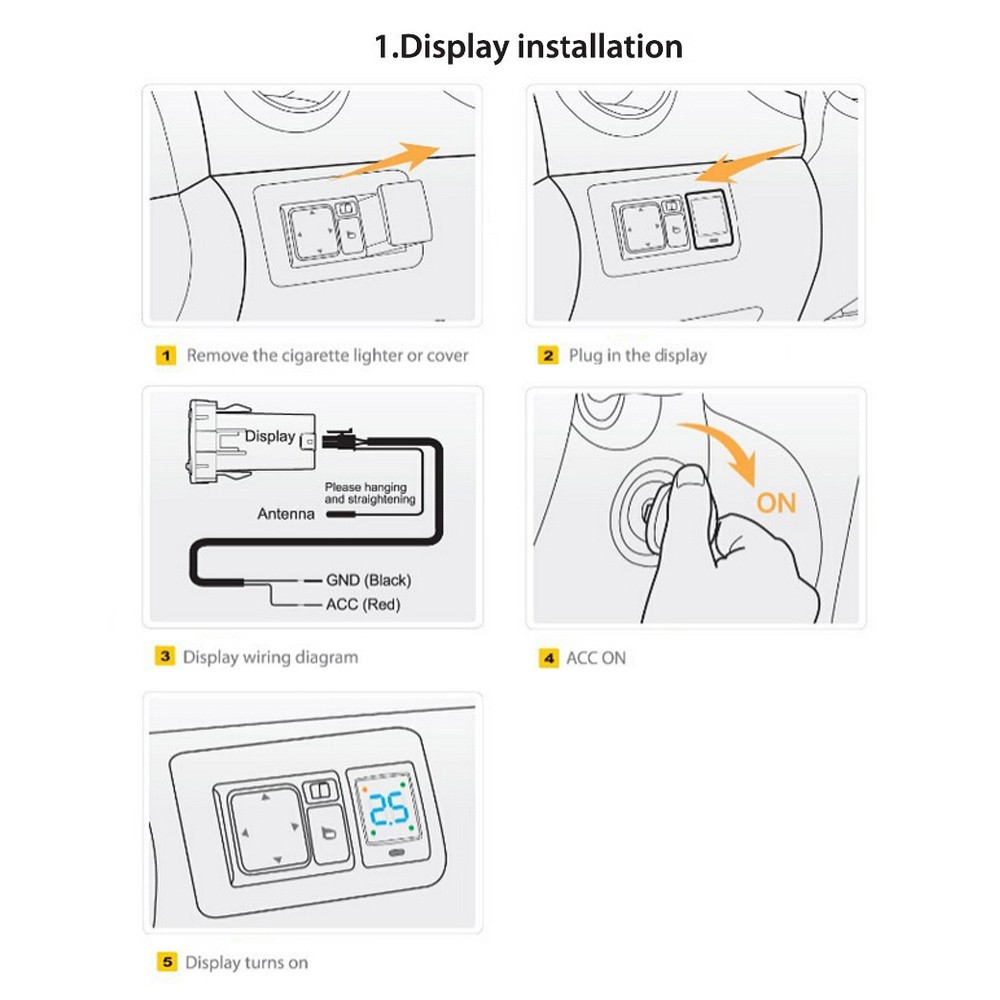 1.Display installation

1 Remove the cigarette lighter or cover

2 Plug in the display

Display

Please hanging and straightening

Antenna

GND (Black)

ACC (Red)

3 Display wiring diagram

ON

4 ACC ON

2.5

5 Display turns on