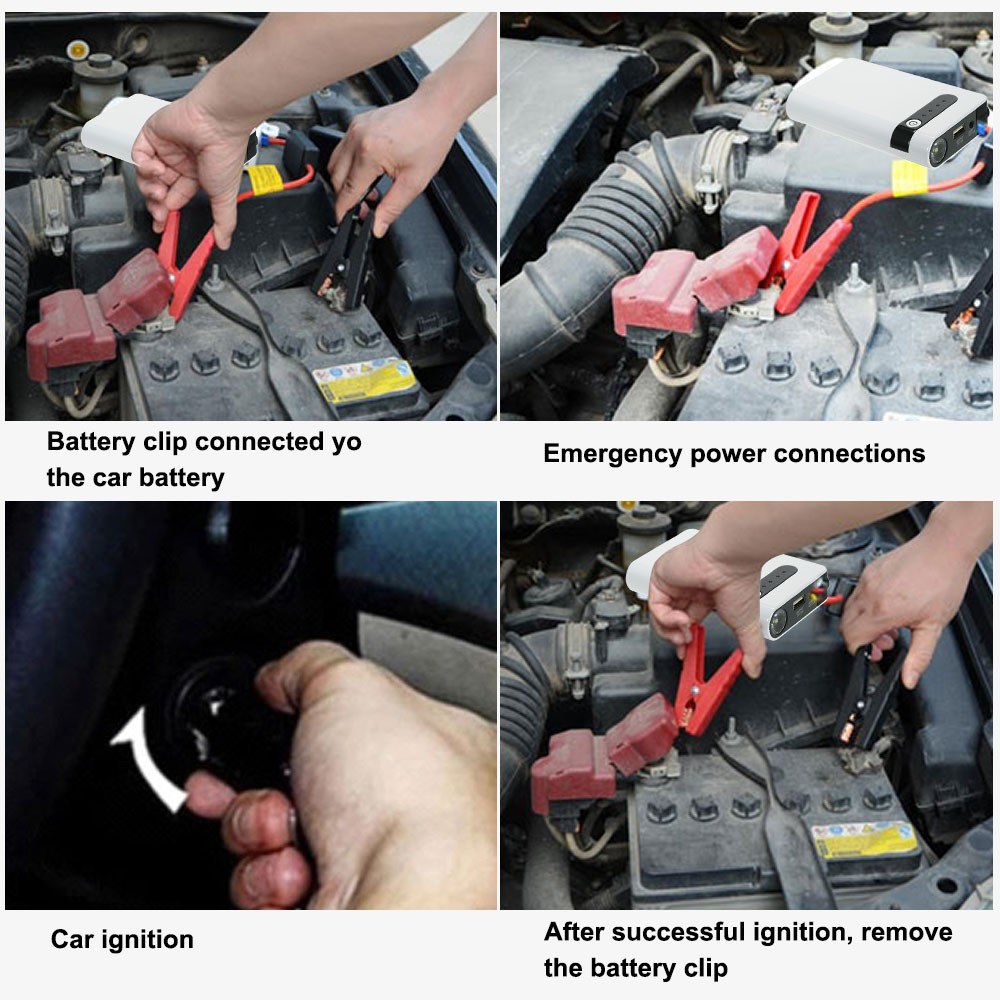 Battery clip connected yo the car battery

Emergency power connections

Car ignition

After successful ignition, remove the battery clip