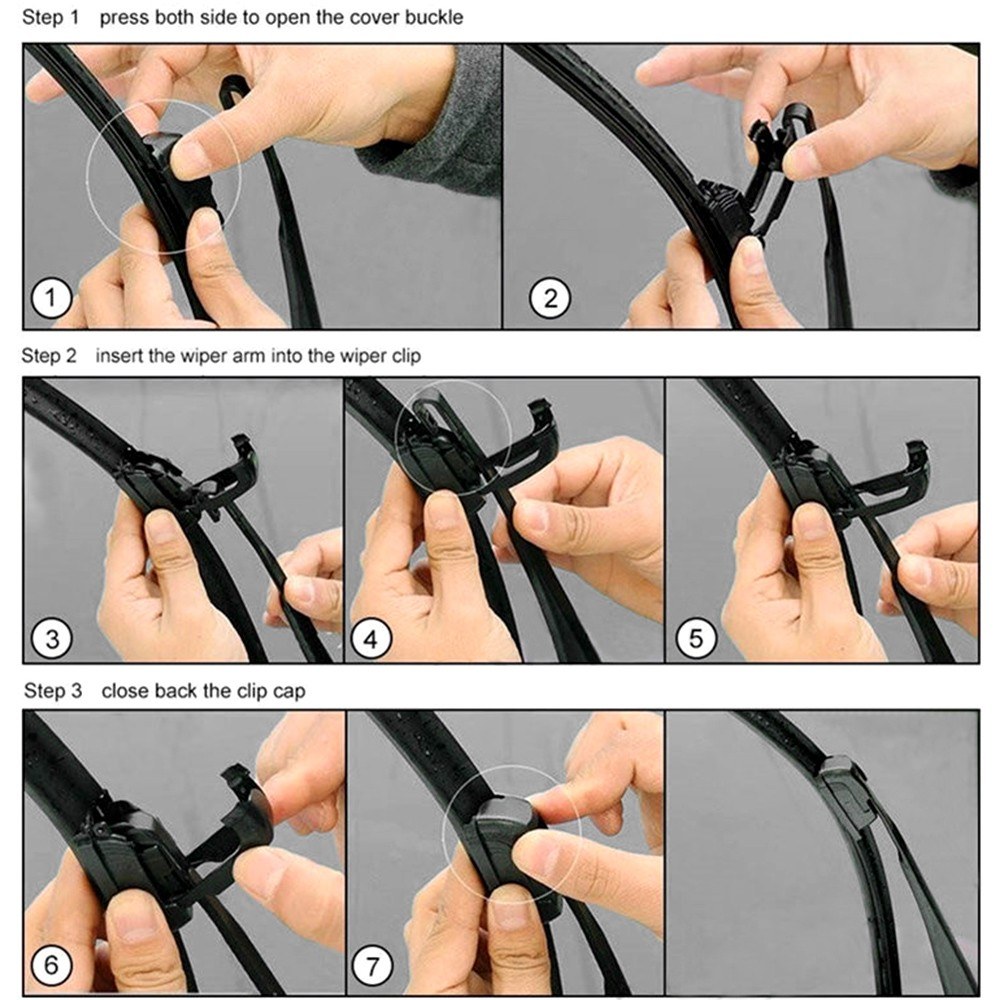 Step 1 press both side to open the cover buckle

1

2

Step 2 insert the wiper arm into the wiper clip

3

4

5

Step 3 close back the clip cap

6

7