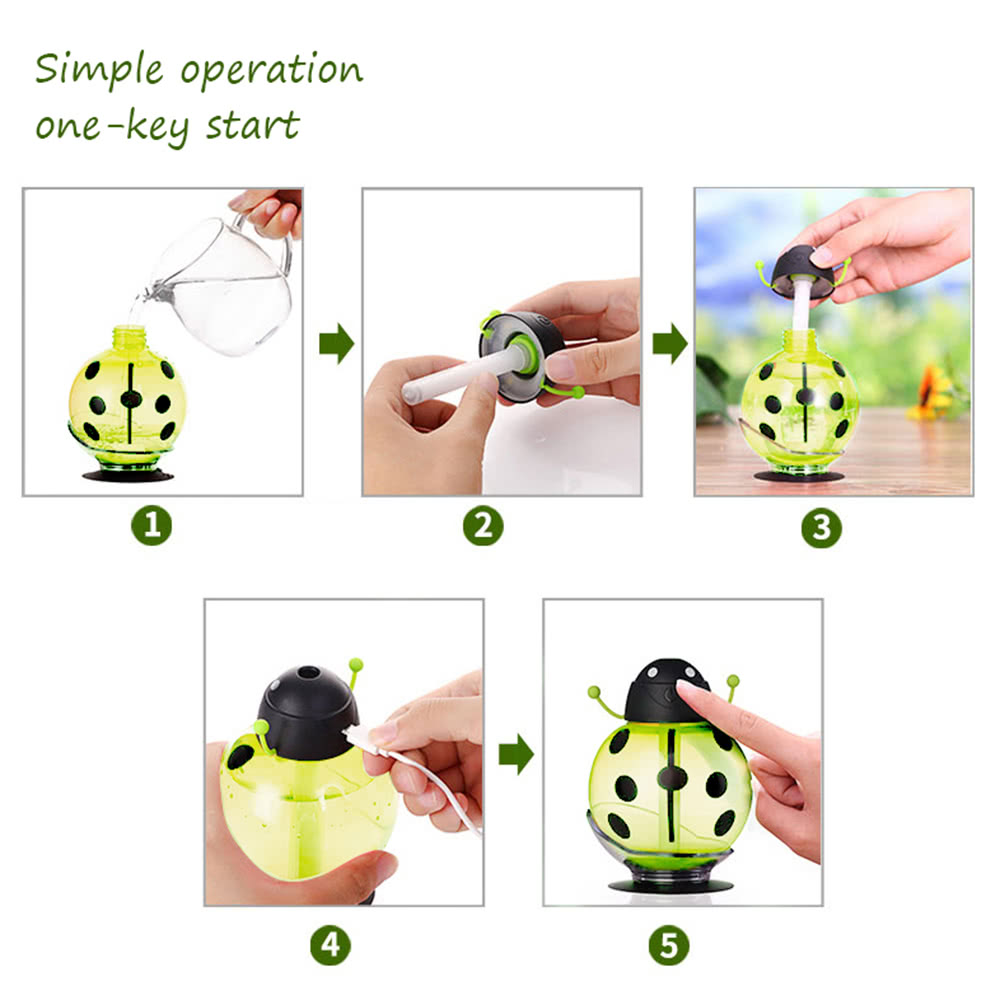 Simple operation
one-key start

1

2

3

4

5