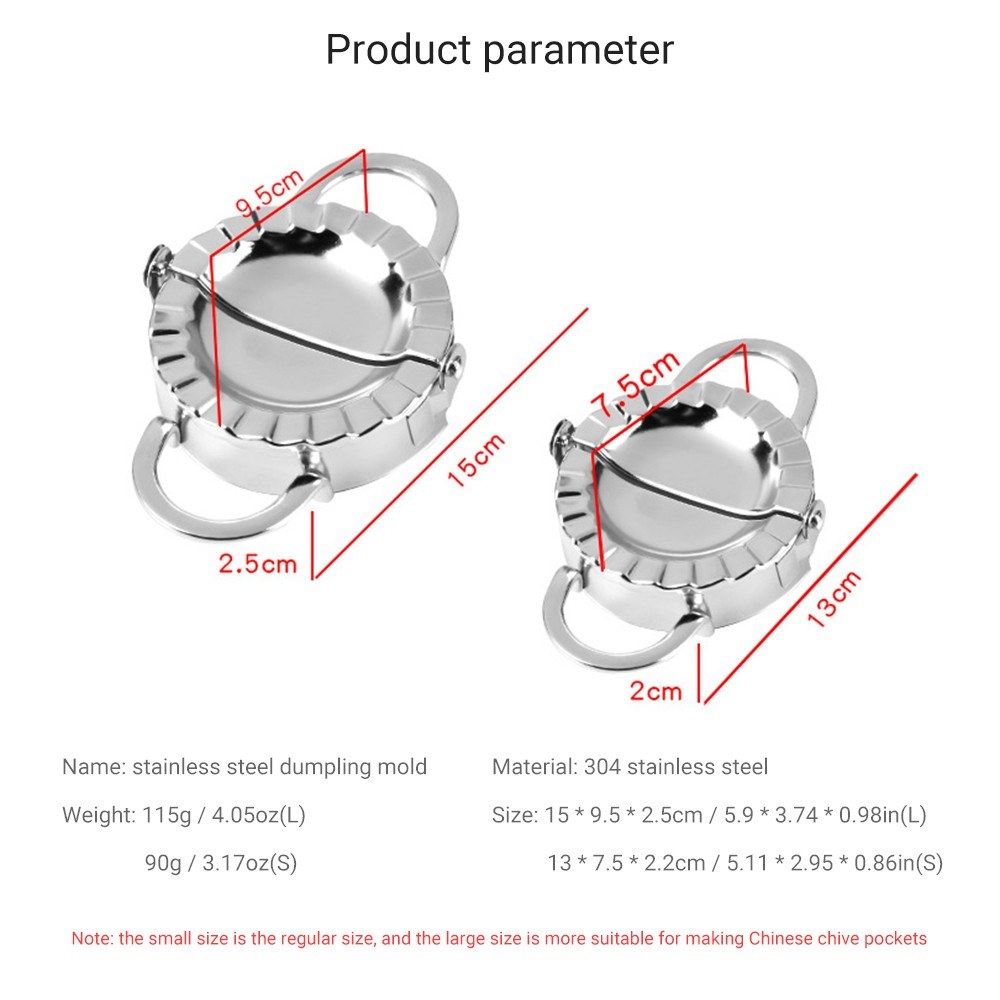 Product parameter

9.5cm

15cm

2.5cm

7.5cm

13cm

2cm

Name: stainless steel dumpling mold

Weight: 115g / 4.05oz(L)

90g / 3.17oz(S)

Material: 304 stainless steel

Size: 15 * 9.5 * 2.5cm / 5.9 * 3.74 * 0.98in(L)

13 * 7.5 * 2.2cm / 5.11 * 2.95 * 0.86in(S)

Note: the small size is the regular size, and the large size is more suitable for making Chinese chive pockets