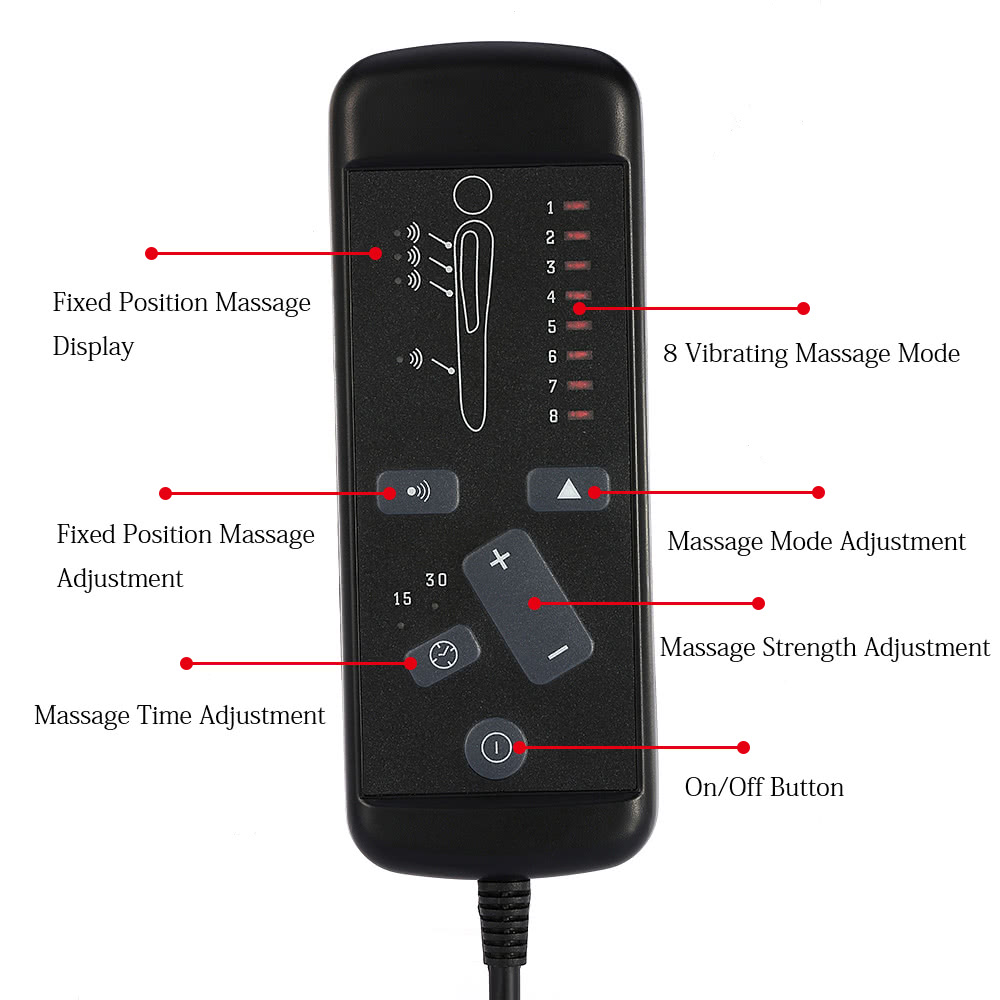 Fixed Position Massage Display

1
2
3
4
5
6
7
8

8 Vibrating Massage Mode

Fixed Position Massage Adjustment

Massage Mode Adjustment

15 30

+
−

Massage Strength Adjustment

Massage Time Adjustment

On/Off Button