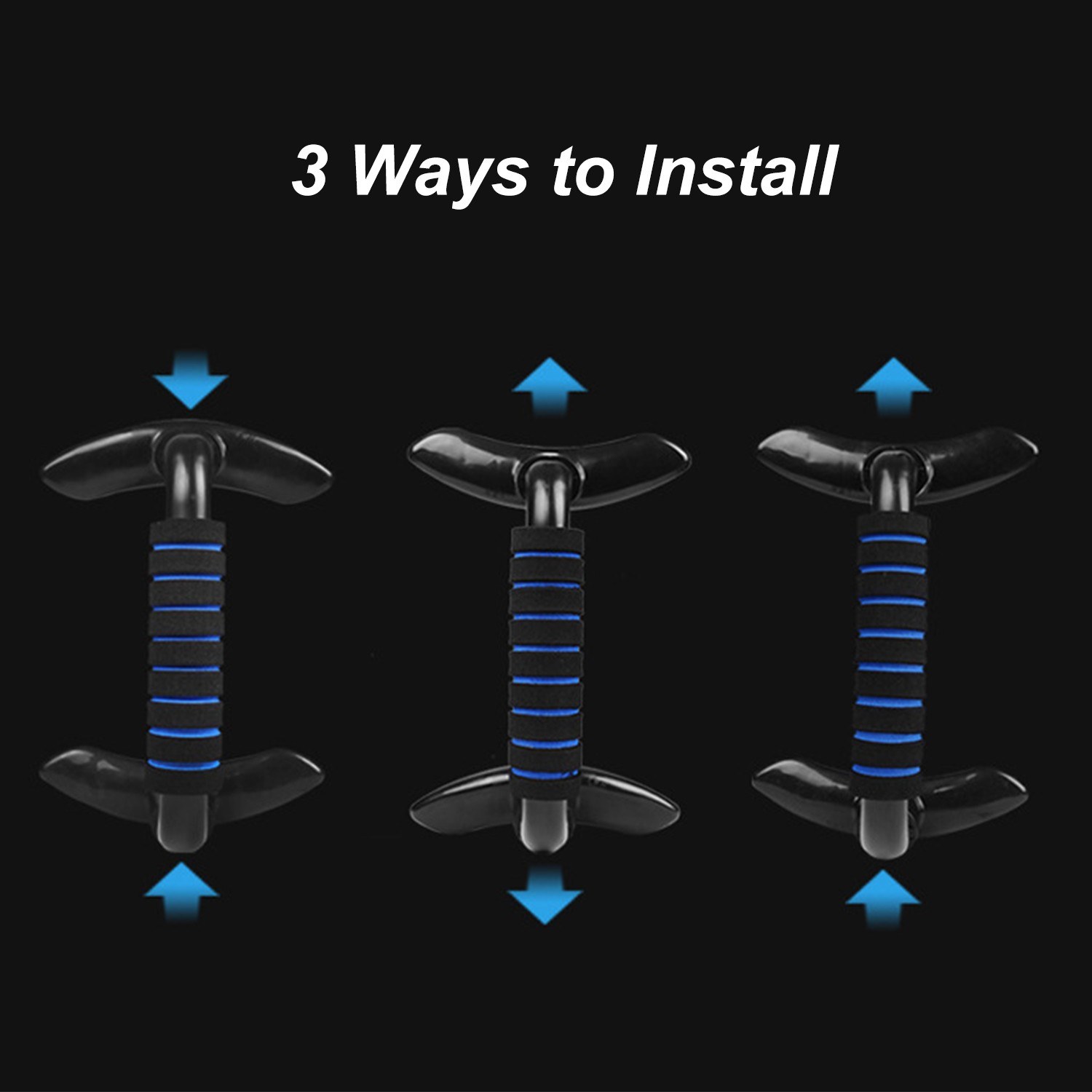 3 Ways to Install