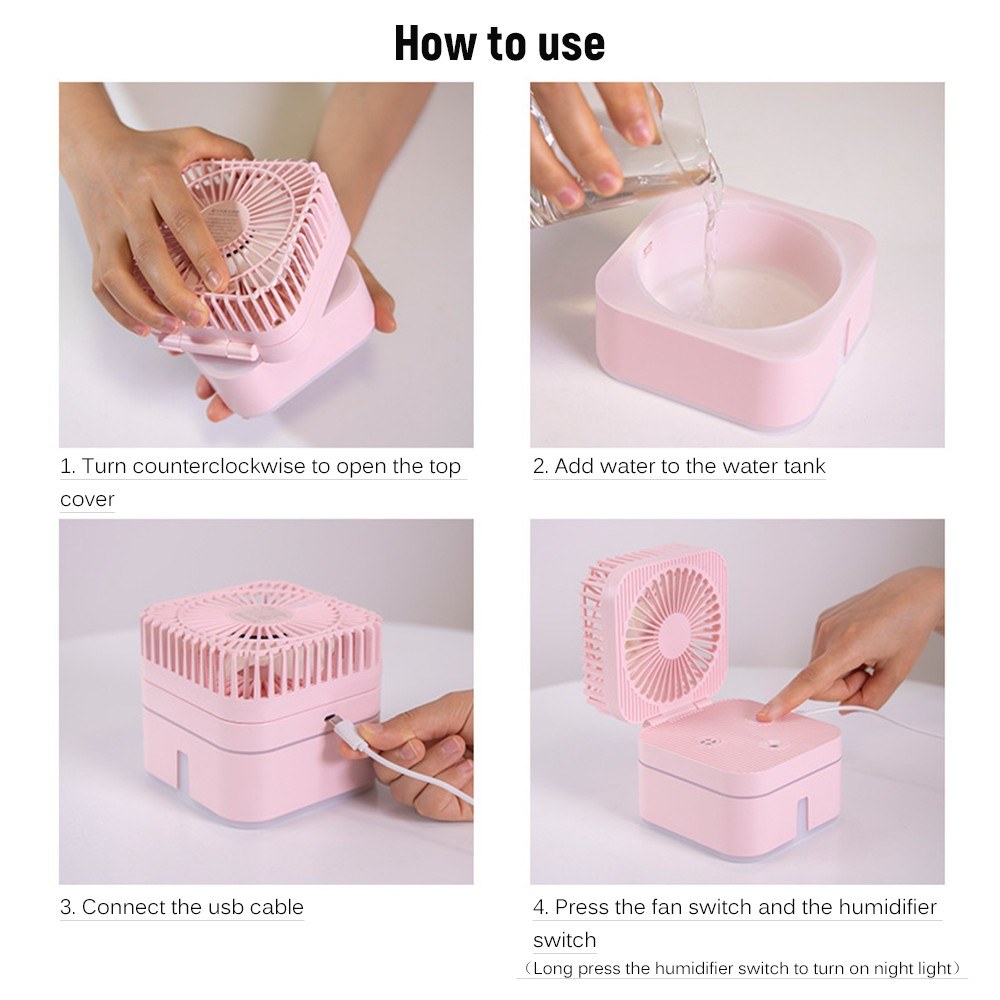 How to use

1. Turn counterclockwise to open the top cover

2. Add water to the water tank

3. Connect the usb cable

4. Press the fan switch and the humidifier switch
（Long press the humidifier switch to turn on night light）