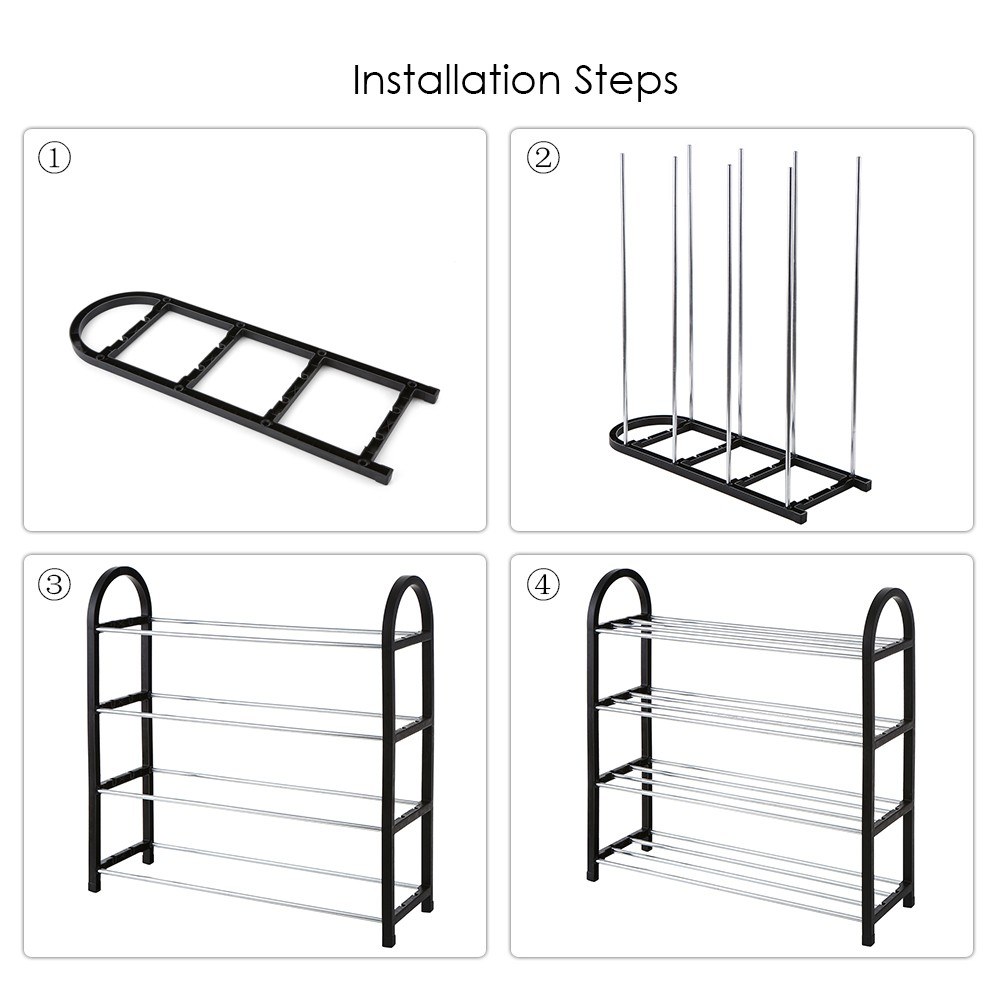 Installation Steps

①

②

③

④