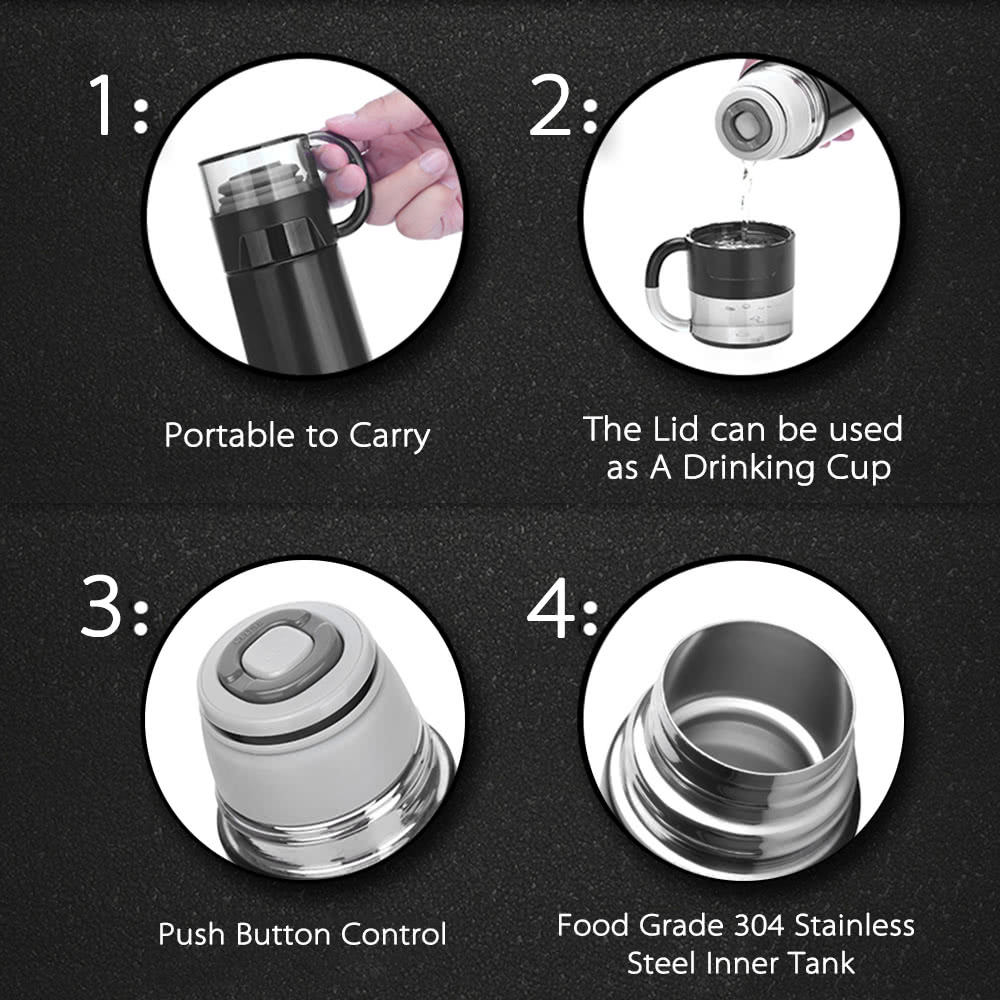 1:

Portable to Carry

2:

The Lid can be used as A Drinking Cup

3:

Push Button Control

4:

Food Grade 304 Stainless Steel Inner Tank