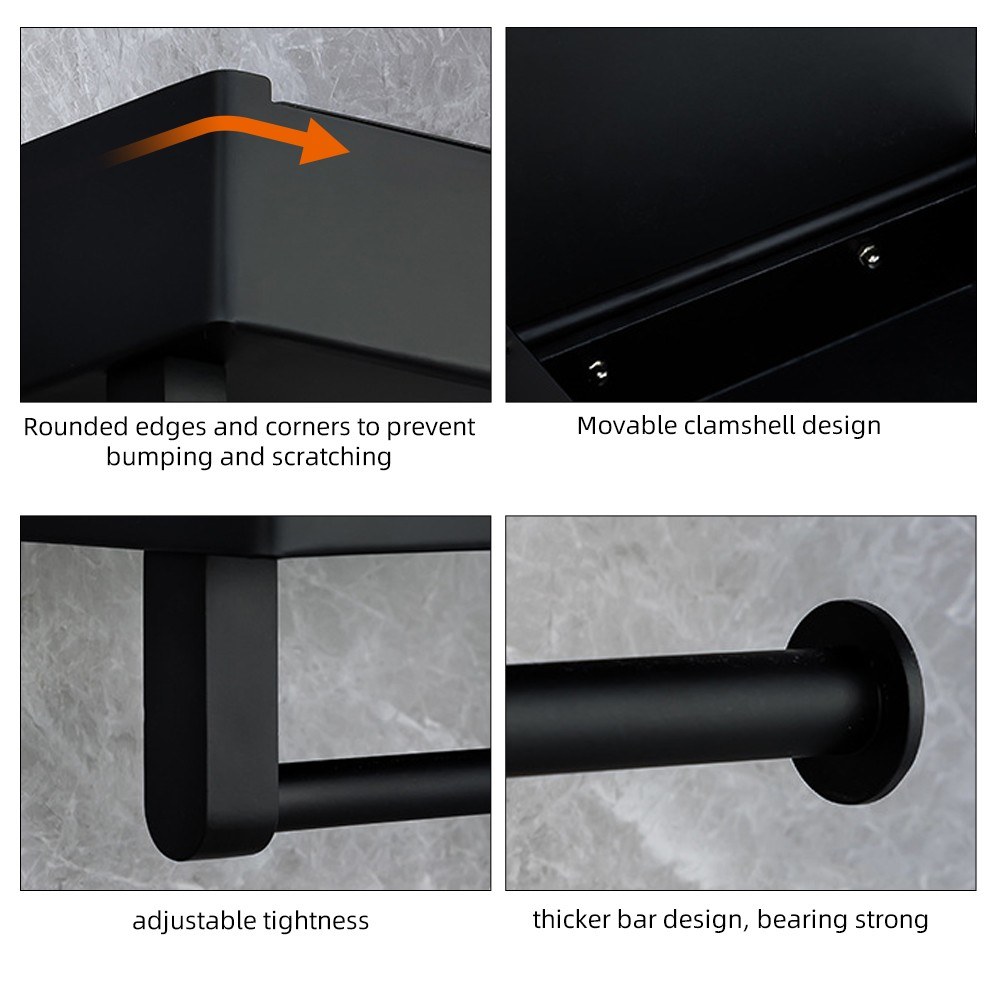 Rounded edges and corners to prevent bumping and scratching

Movable clamshell design

adjustable tightness

thicker bar design, bearing strong