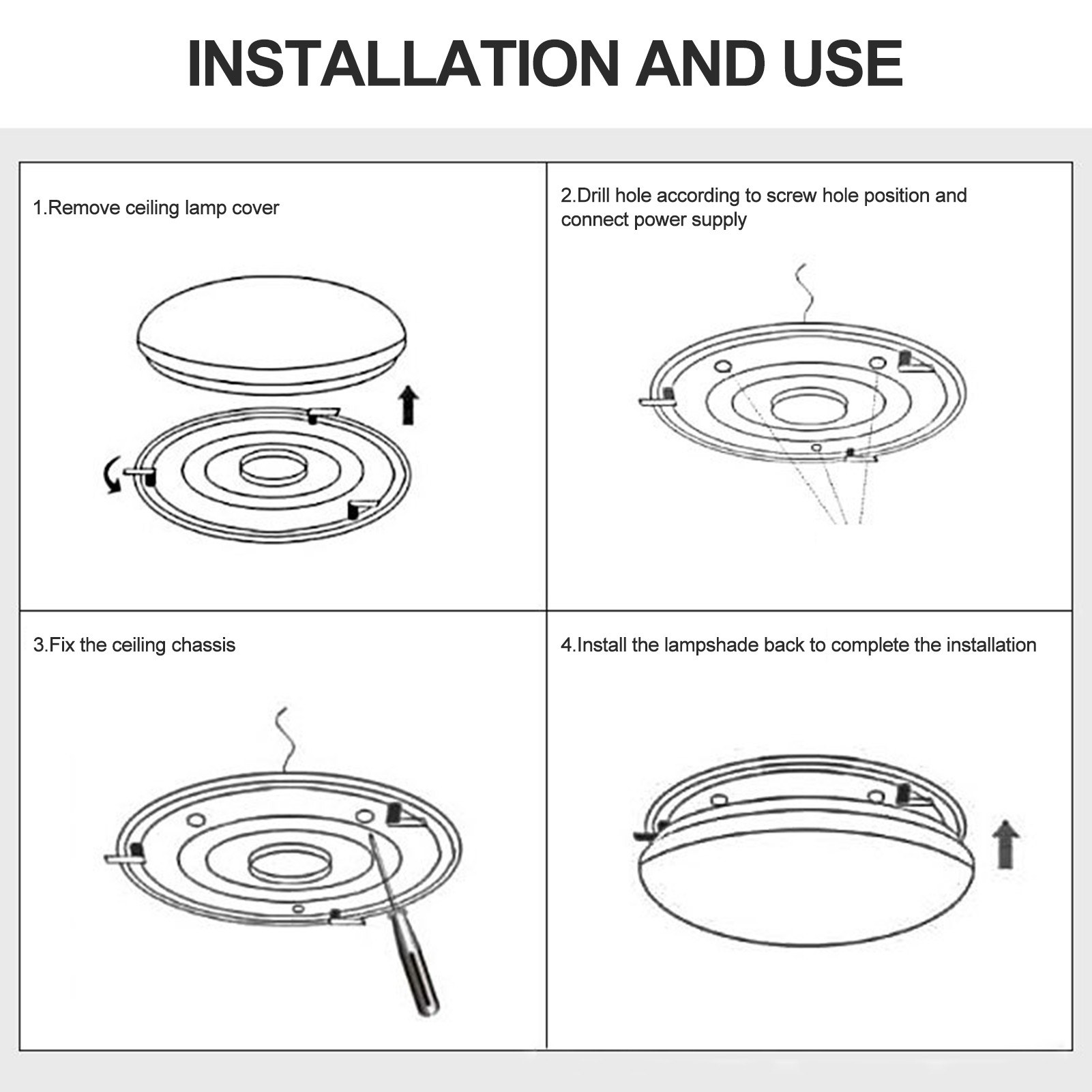 INSTALLATION AND USE

1.Remove ceiling lamp cover

2.Drill hole according to screw hole position and connect power supply

3.Fix the ceiling chassis

4.Install the lampshade back to complete the installation