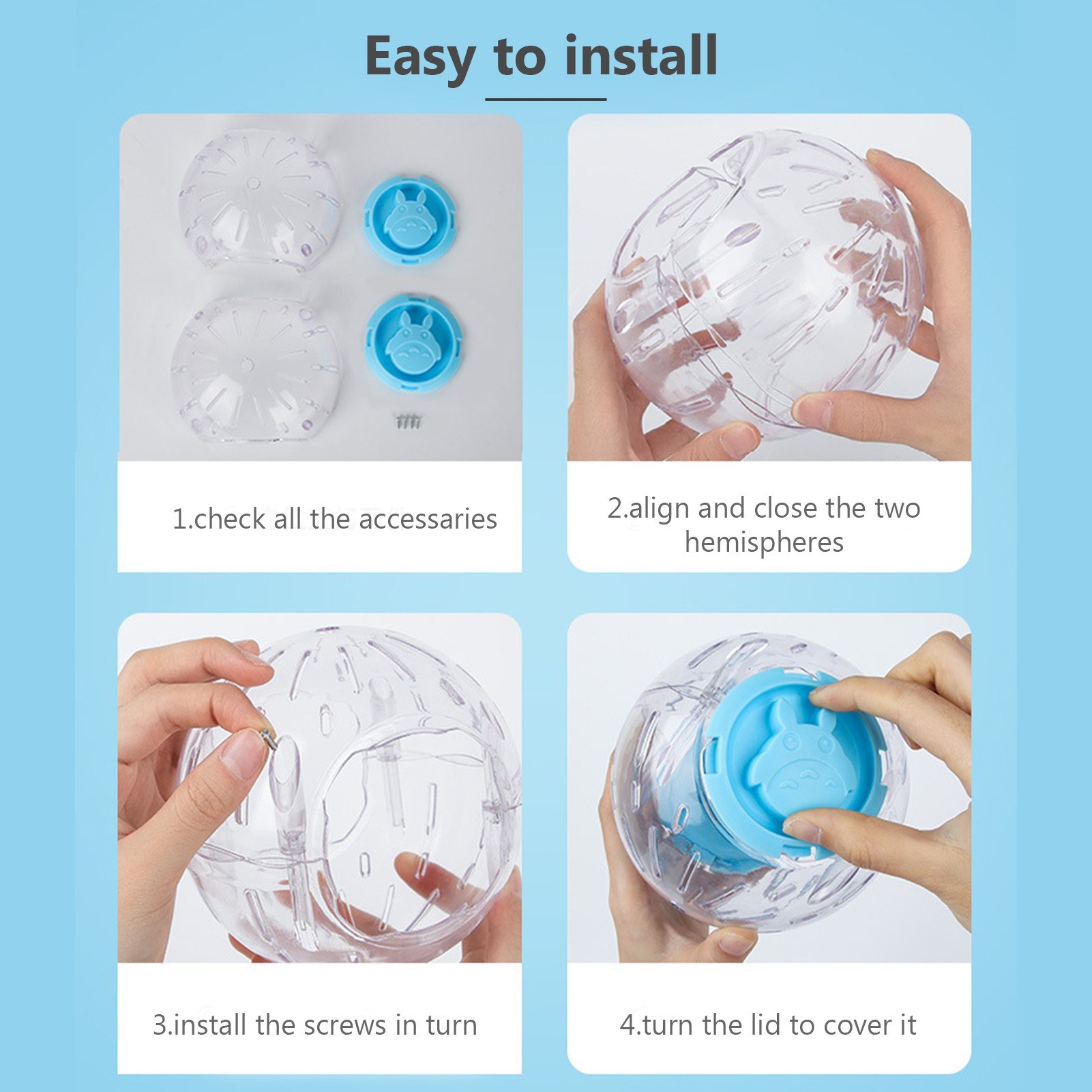 Easy to install

1.check all the accessaries

2.align and close the two hemispheres

3.install the screws in turn

4.turn the lid to cover it