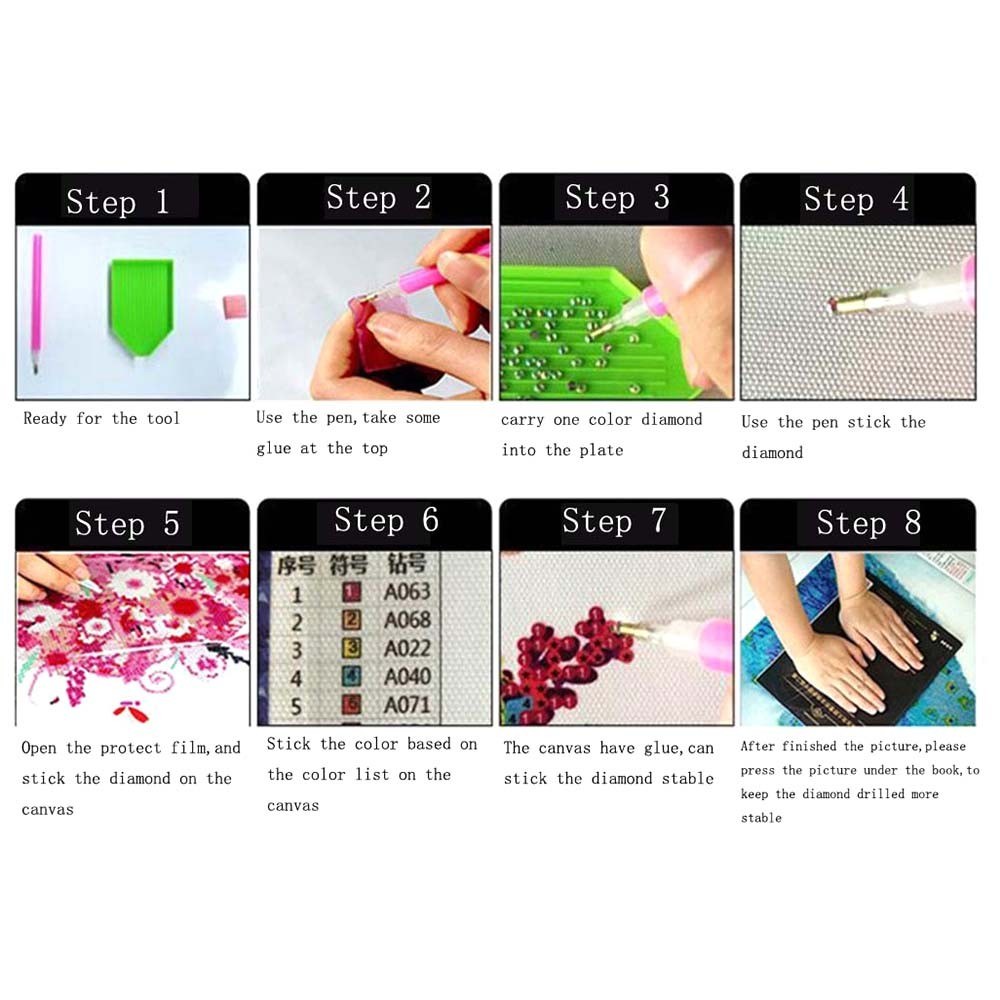 Step 1

Ready for the tool

Step 2

Use the pen,take some glue at the top

Step 3

carry one color diamond into the plate

Step 4

Use the pen stick the diamond

Step 5

Open the protect film,and stick the diamond on the canvas

Step 6

| 序号 | 符号 | 钻号 |
|---|---|---|
| 1 | 1 | A063 |
| 2 | 2 | A068 |
| 3 | 3 | A022 |
| 4 | 4 | A040 |
| 5 | 5 | A071 |

Stick the color based on the color list on the canvas

Step 7

The canvas have glue,can stick the diamond stable

Step 8

After finished the picture,please press the picture under the book,to keep the diamond drilled more stable