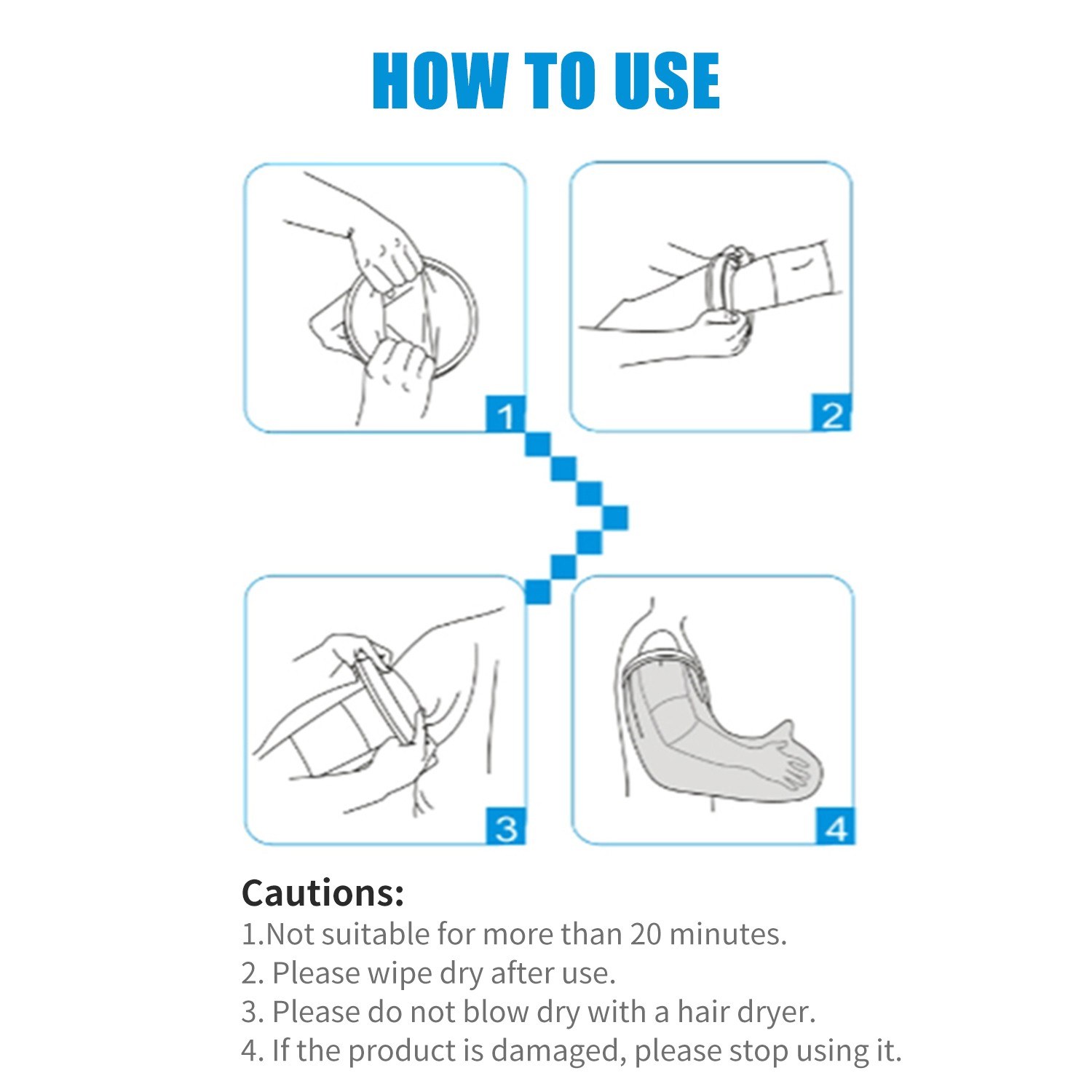 HOW TO USE

1

2

3

4

Cautions:
1.Not suitable for more than 20 minutes.
2. Please wipe dry after use.
3. Please do not blow dry with a hair dryer.
4. If the product is damaged, please stop using it.