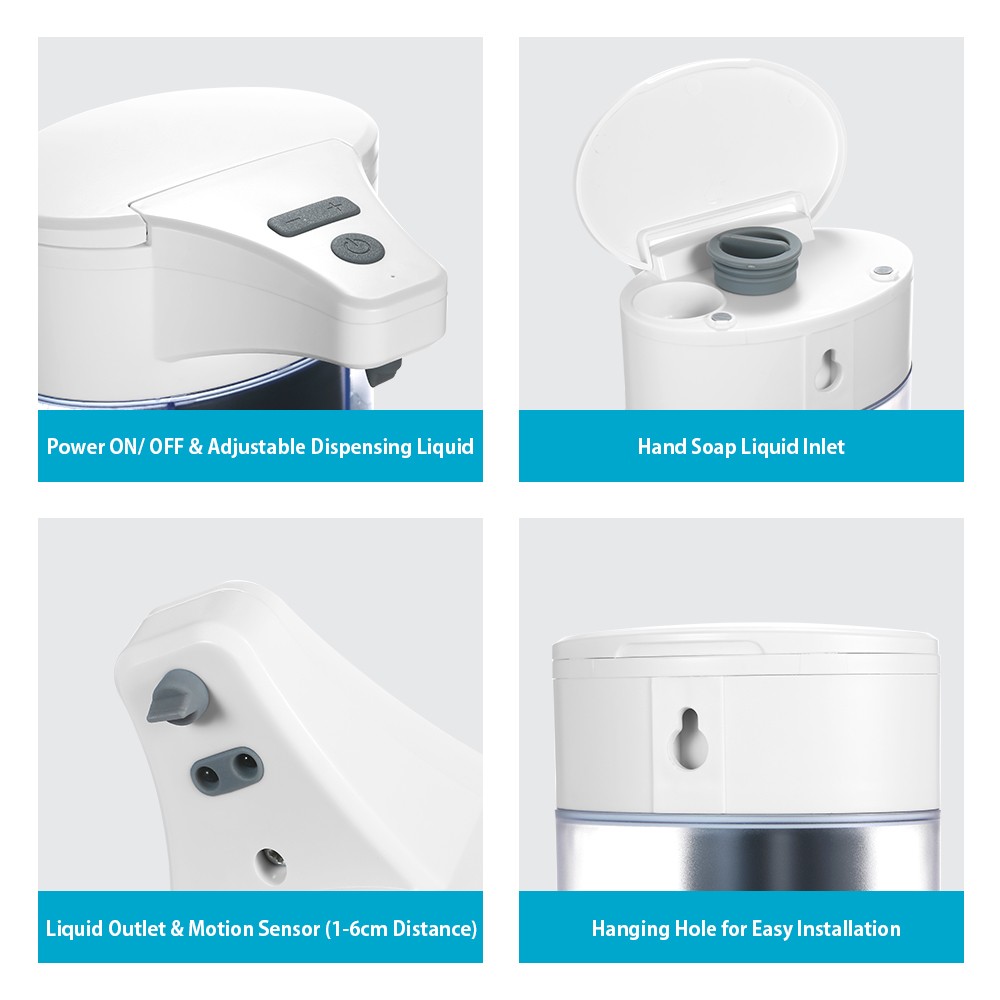 Power ON/ OFF & Adjustable Dispensing Liquid

Hand Soap Liquid Inlet

Liquid Outlet & Motion Sensor (1-6cm Distance)

Hanging Hole for Easy Installation