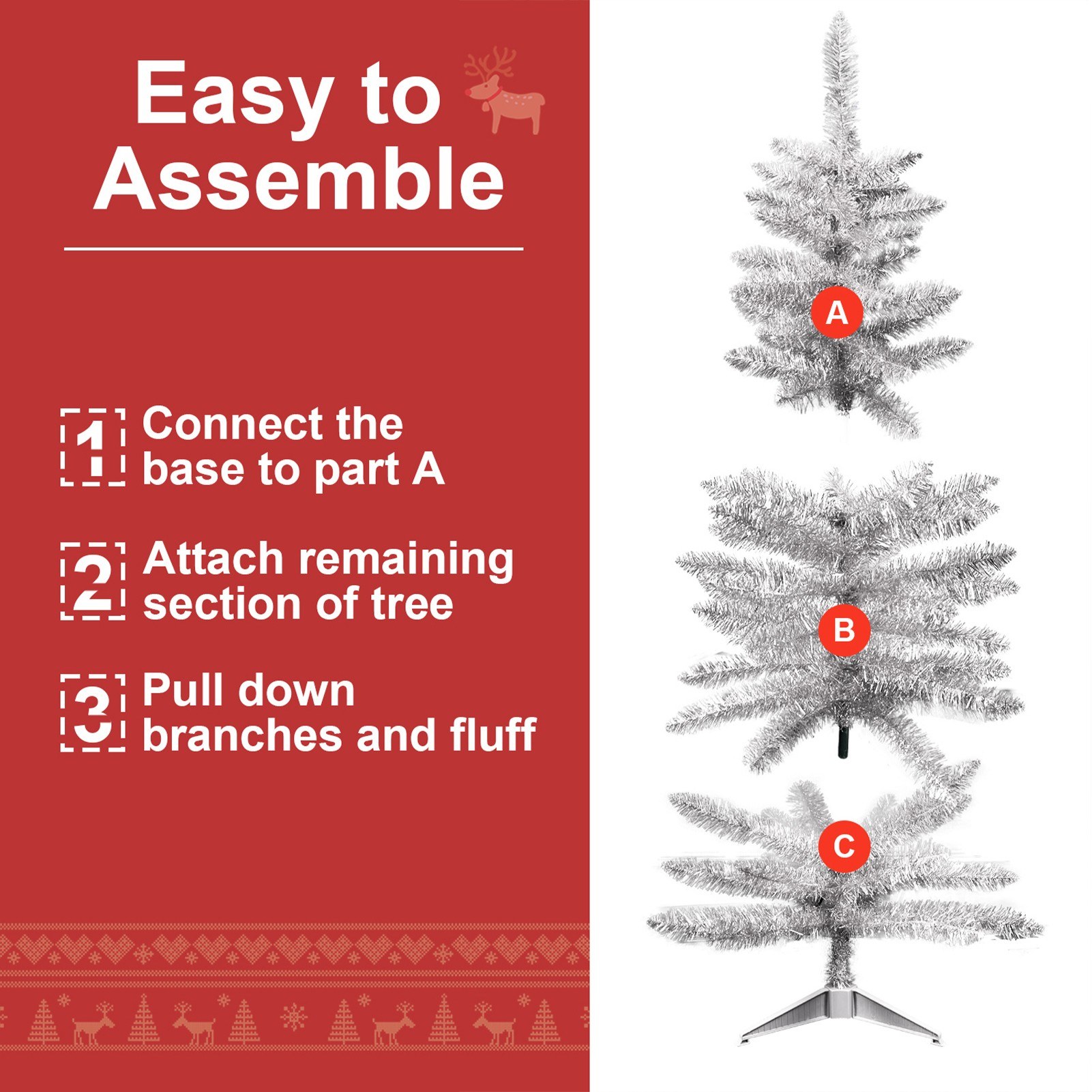 Easy to Assemble

1 Connect the base to part A

2 Attach remaining section of tree

3 Pull down branches and fluff

A

B

C