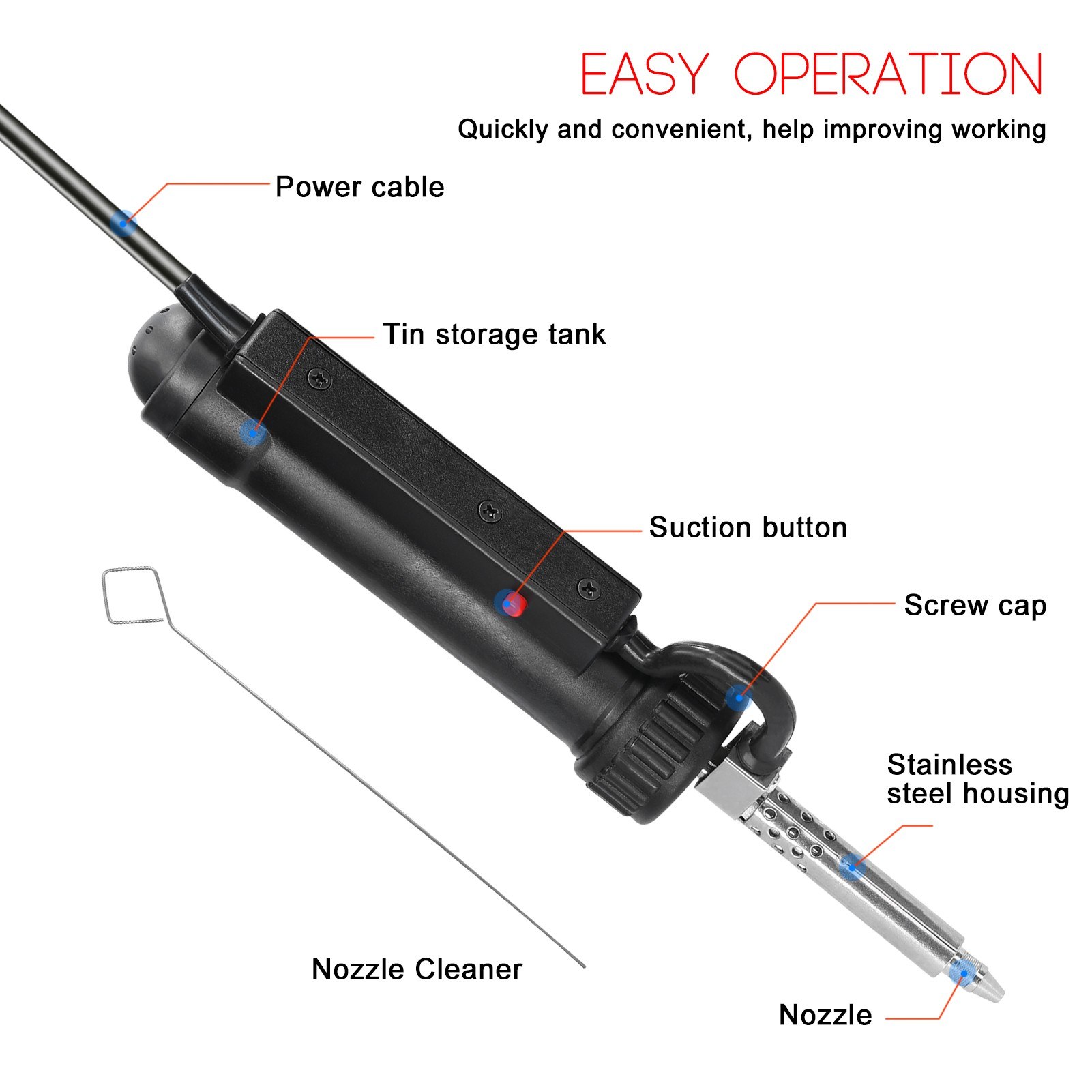 EASY OPERATION

Quickly and convenient, help improving working

Power cable

Tin storage tank

Suction button

Screw cap

Stainless steel housing

Nozzle Cleaner

Nozzle