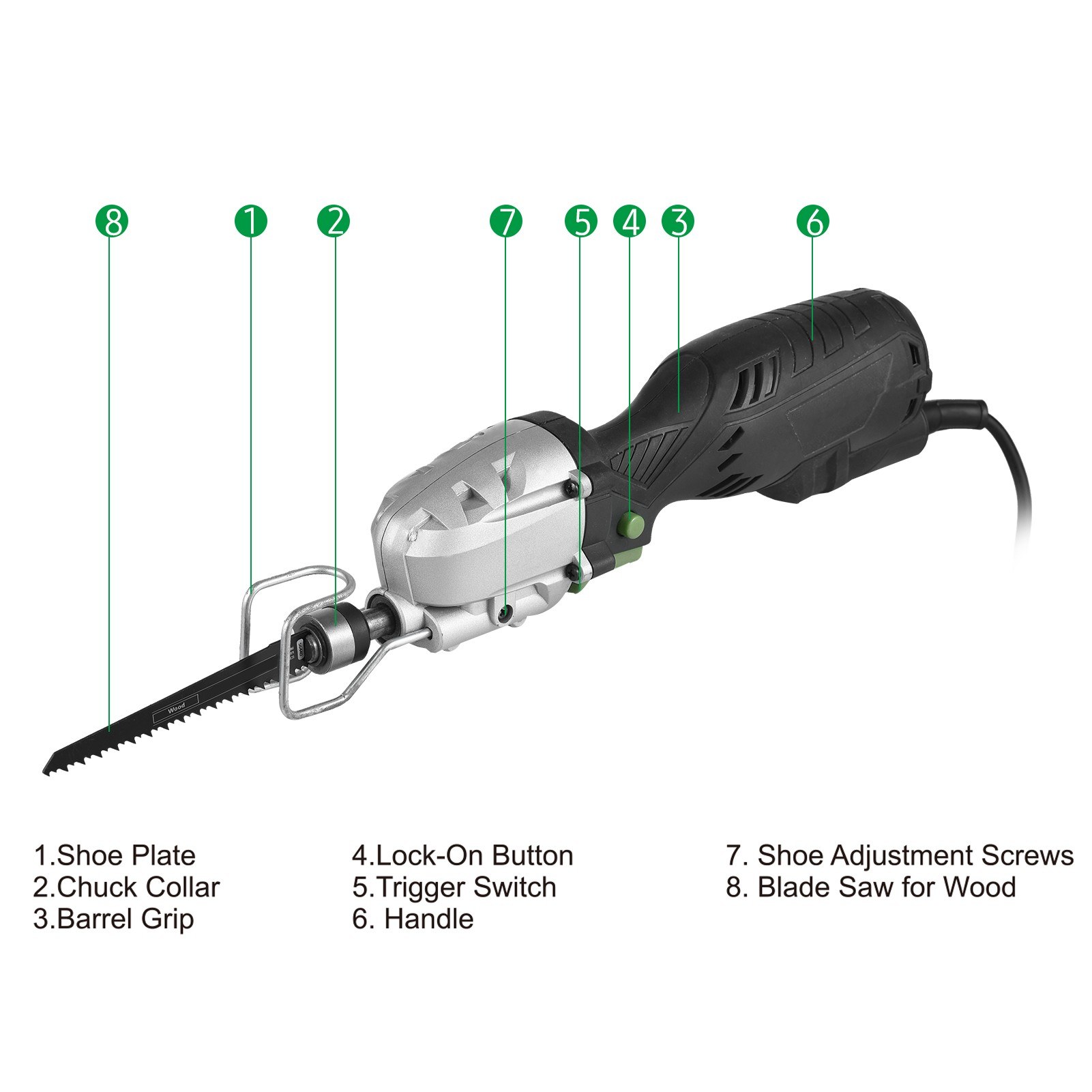 8 1 2 7 5 4 3 6

Wood

1.Shoe Plate
2.Chuck Collar
3.Barrel Grip

4.Lock-On Button
5.Trigger Switch
6. Handle

7. Shoe Adjustment Screws
8. Blade Saw for Wood