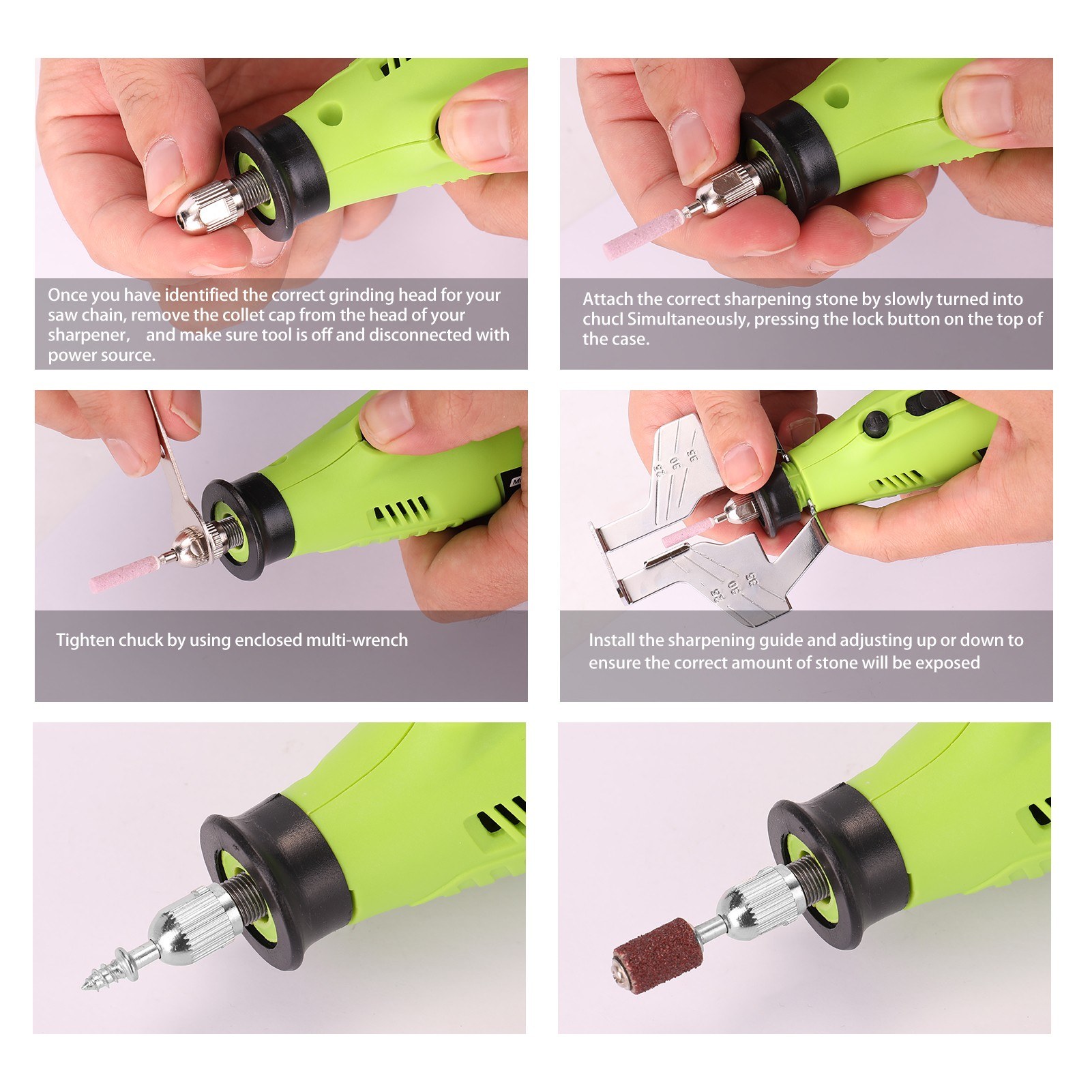 Once you have identified the correct grinding head for your saw chain, remove the collet cap from the head of your sharpener,   and make sure tool is off and disconnected with power source.

Attach the correct sharpening stone by slowly turned into chucl Simultaneously, pressing the lock button on the top of the case.

Tighten chuck by using enclosed multi-wrench

25 30 35

25 30 35

Install the sharpening guide and adjusting up or down to ensure the correct amount of stone will be exposed