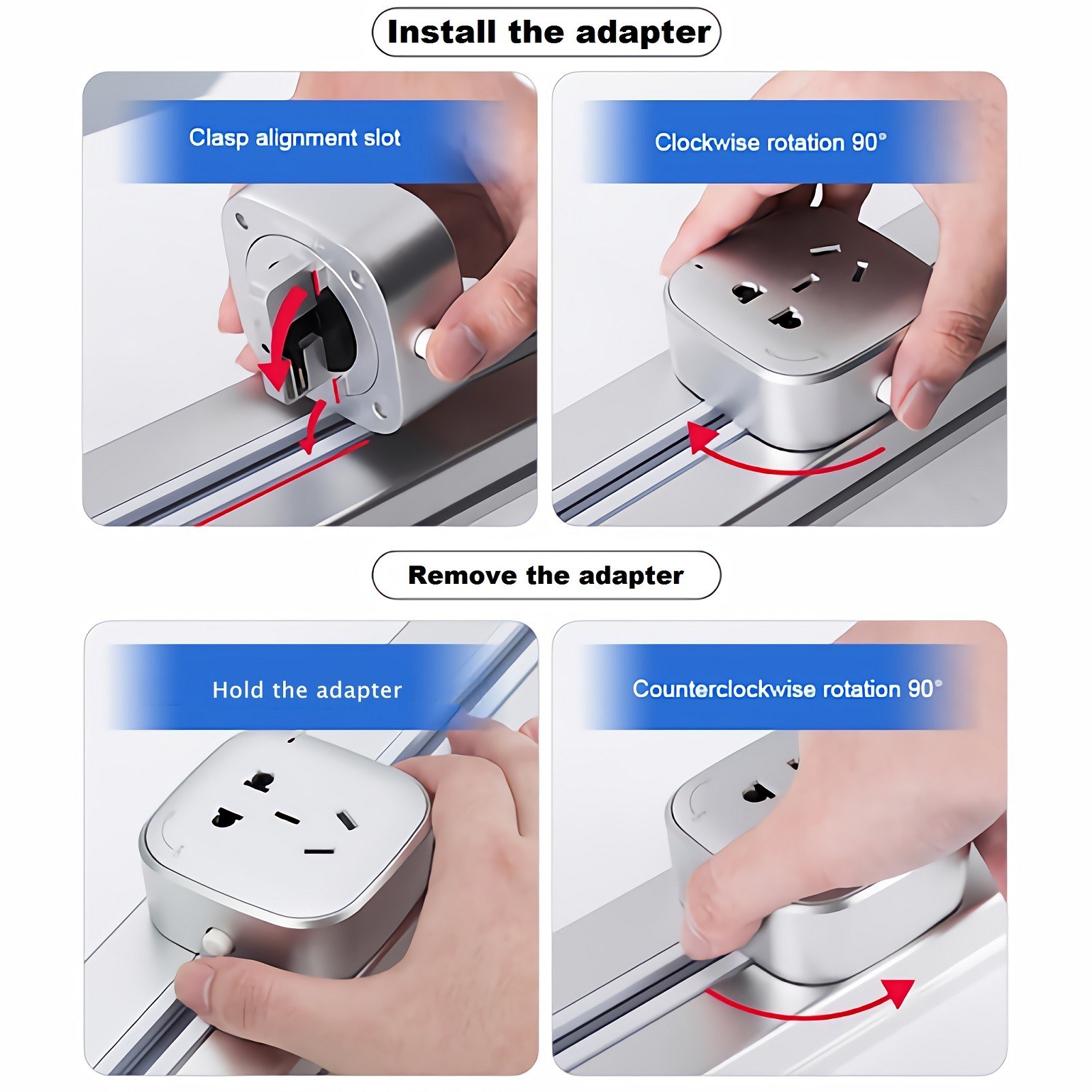 Install the adapter

Clasp alignment slot

Clockwise rotation 90°

Remove the adapter

Hold the adapter

Counterclockwise rotation 90°