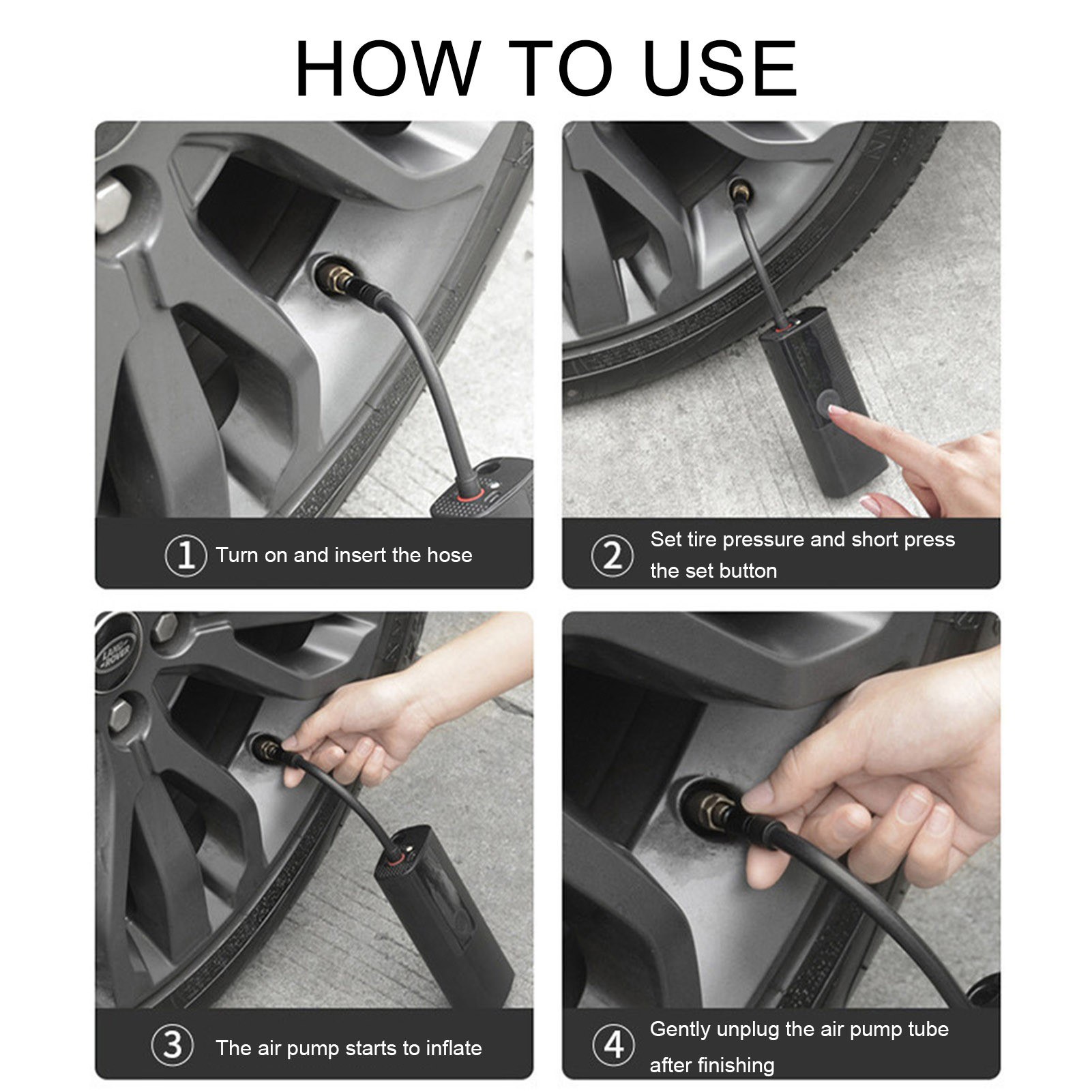 HOW TO USE

① Turn on and insert the hose

② Set tire pressure and short press the set button

LAND ROVER

③ The air pump starts to inflate

④ Gently unplug the air pump tube after finishing