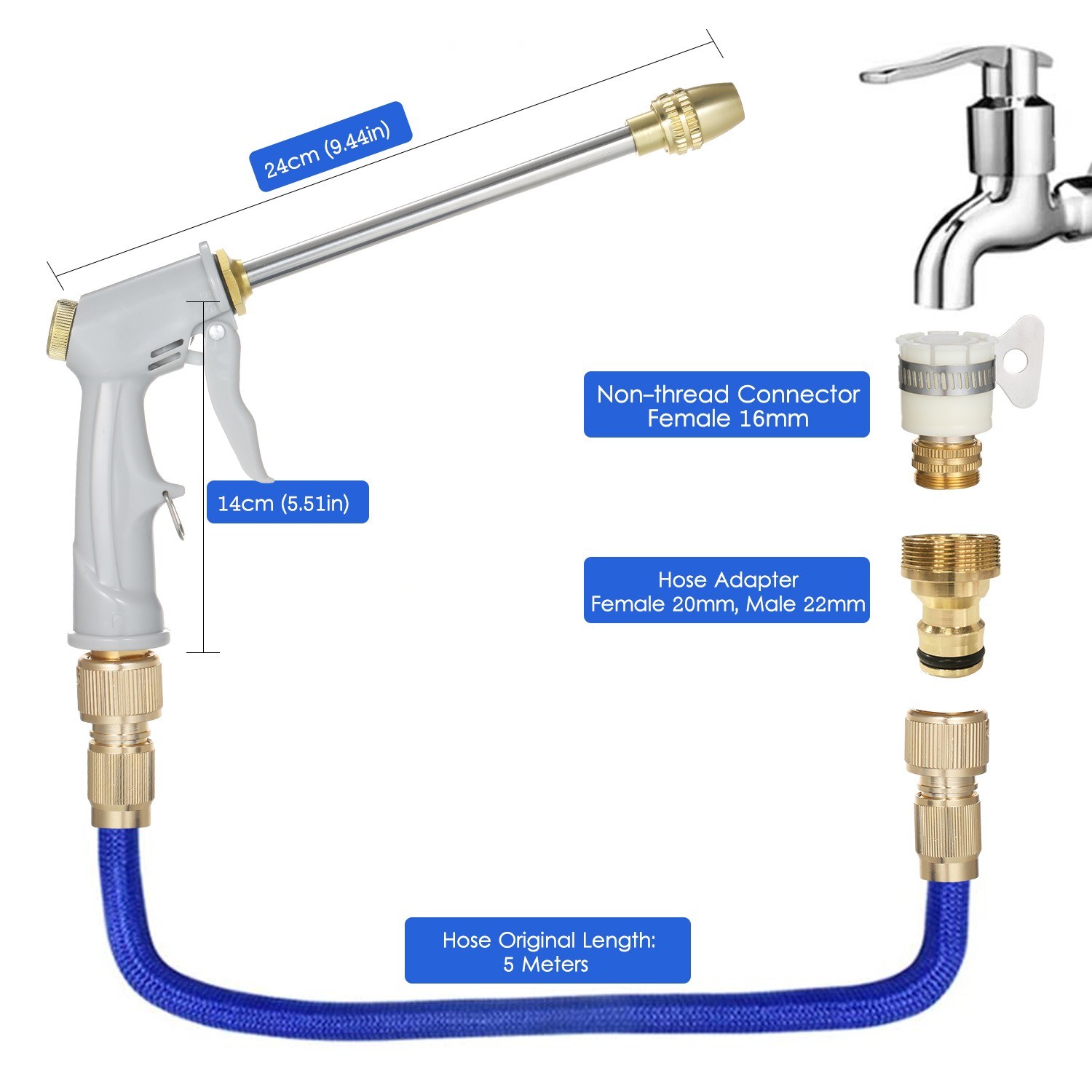 24cm (9.44in)

14cm (5.51in)

Non-thread Connector
Female 16mm

Hose Adapter
Female 20mm, Male 22mm

Hose Original Length:
5 Meters