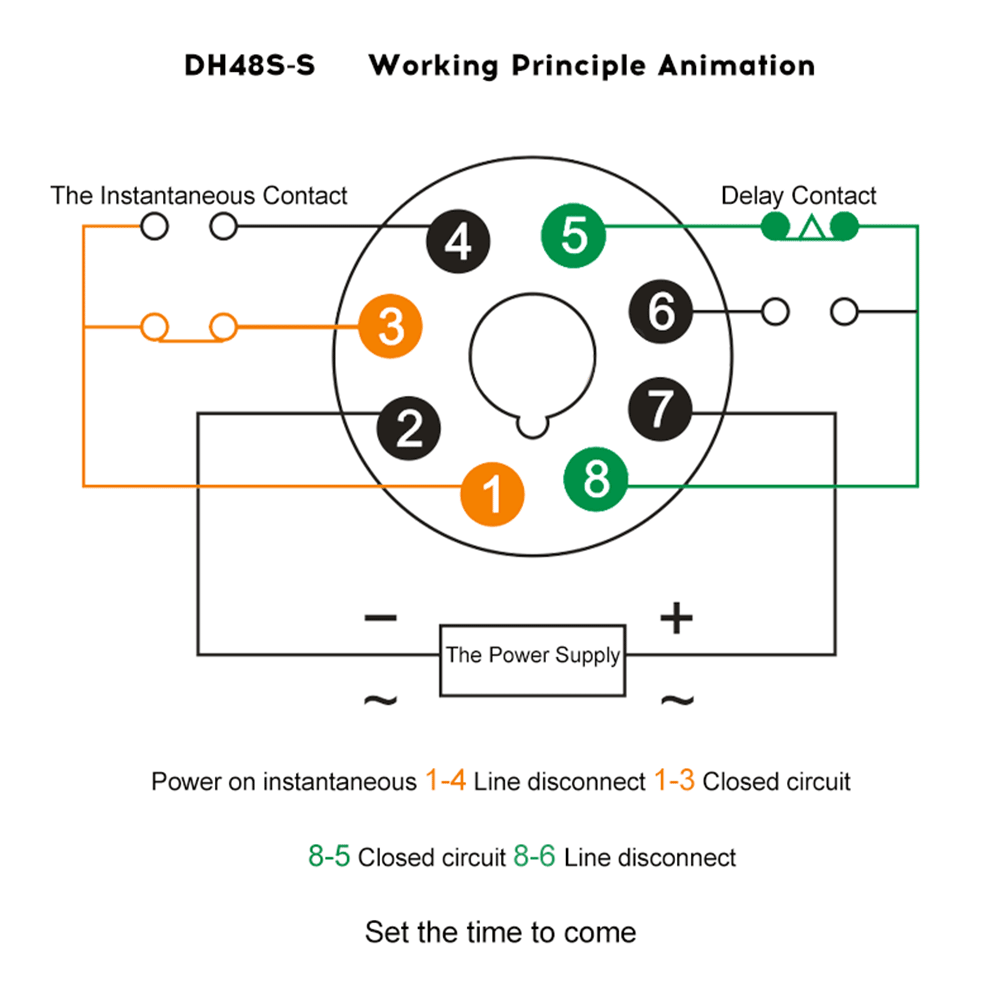 DH48S-S Working Principle Animation

The Instantaneous Contact

Delay Contact

4

5

3

6

2

7

1

8

−

+

The Power Supply

~

~

Power on instantaneous 1-4 Line disconnect 1-3 Closed circuit

8-5 Closed circuit 8-6 Line disconnect

Set the time to come