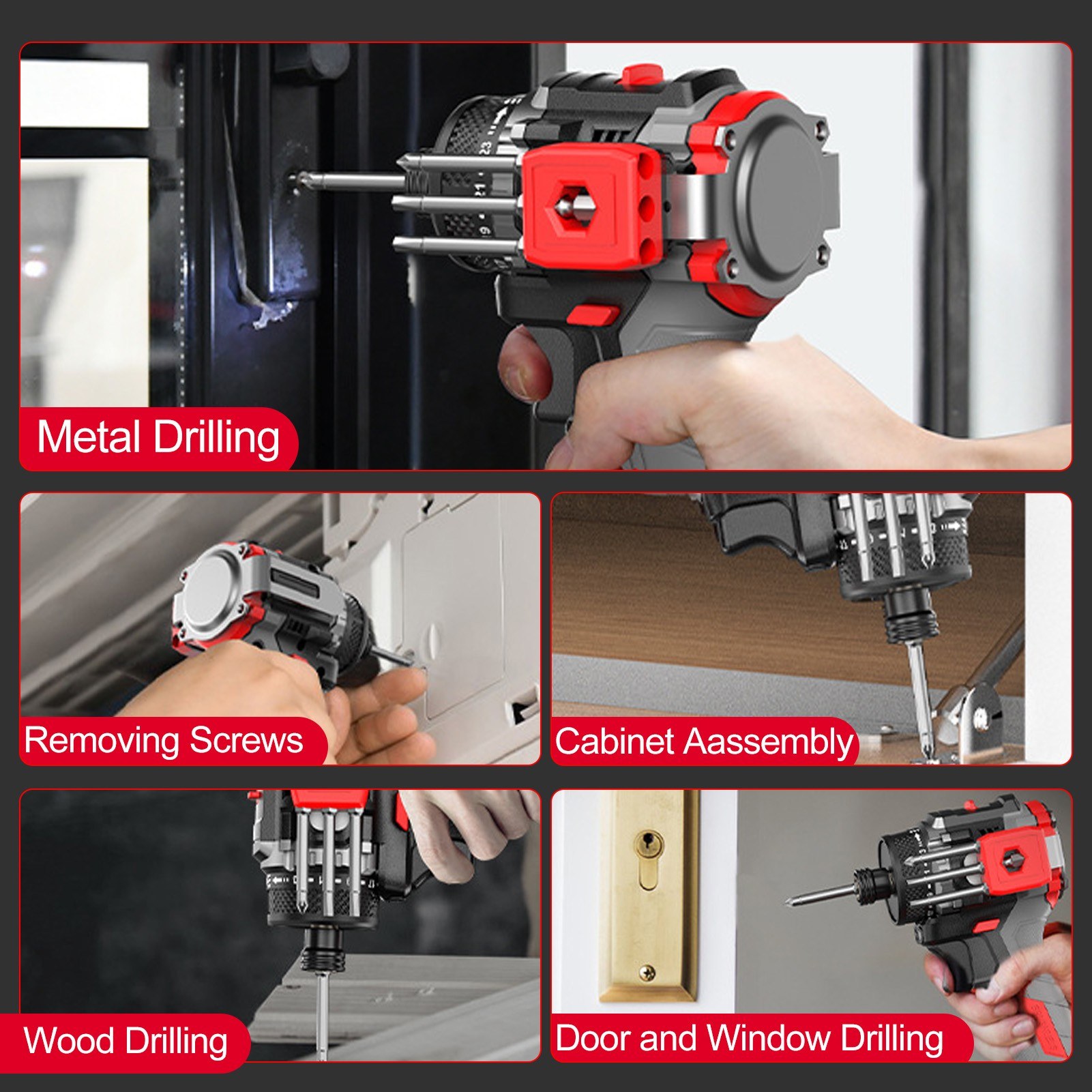 Metal Drilling

Removing Screws

Cabinet Aassembly

Wood Drilling

Door and Window Drilling