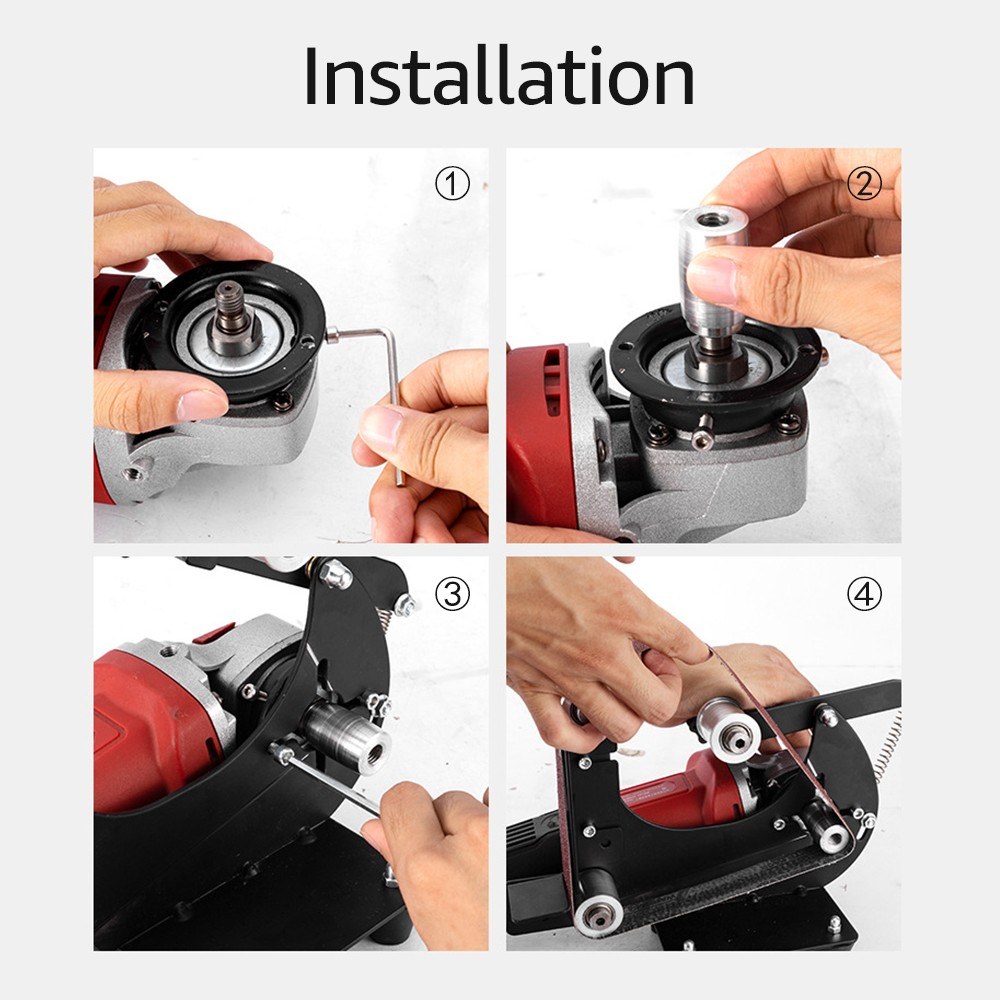 Installation

①

②

③

④