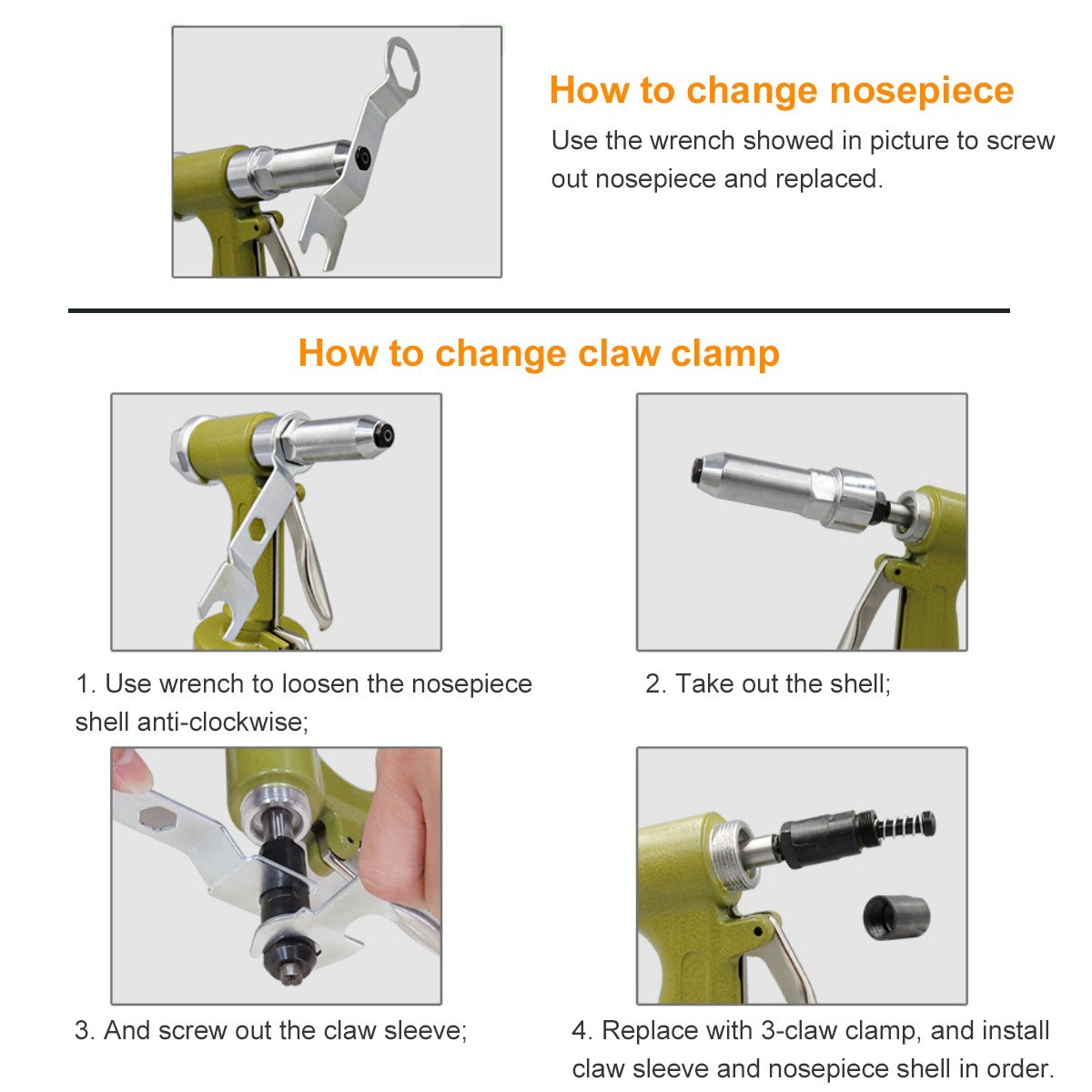 How to change nosepiece

Use the wrench showed in picture to screw out nosepiece and replaced.

How to change claw clamp

1. Use wrench to loosen the nosepiece shell anti-clockwise;

2. Take out the shell;

3. And screw out the claw sleeve;

4. Replace with 3-claw clamp, and install claw sleeve and nosepiece shell in order.