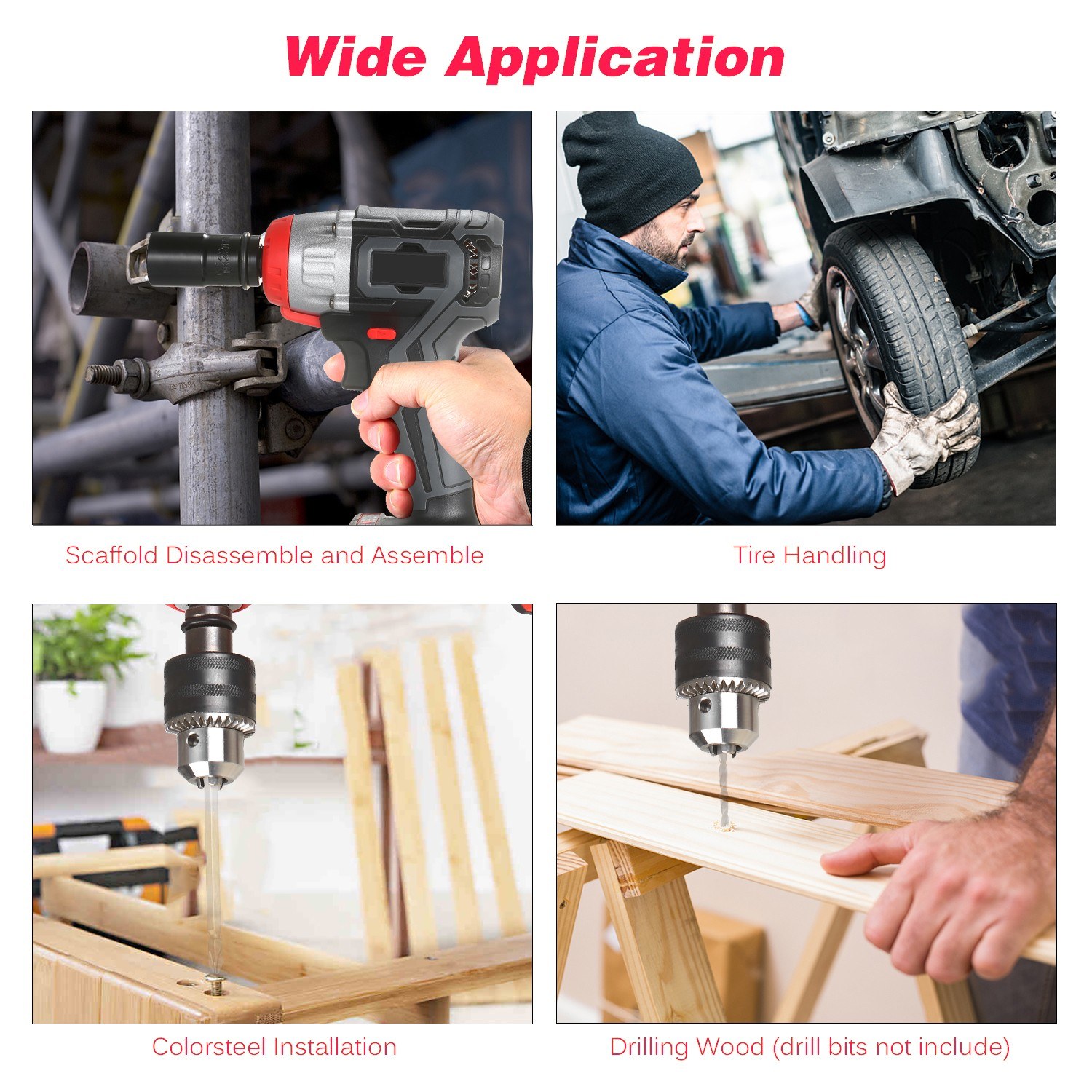 Wide Application

Scaffold Disassemble and Assemble

Tire Handling

Colorsteel Installation

Drilling Wood (drill bits not include)