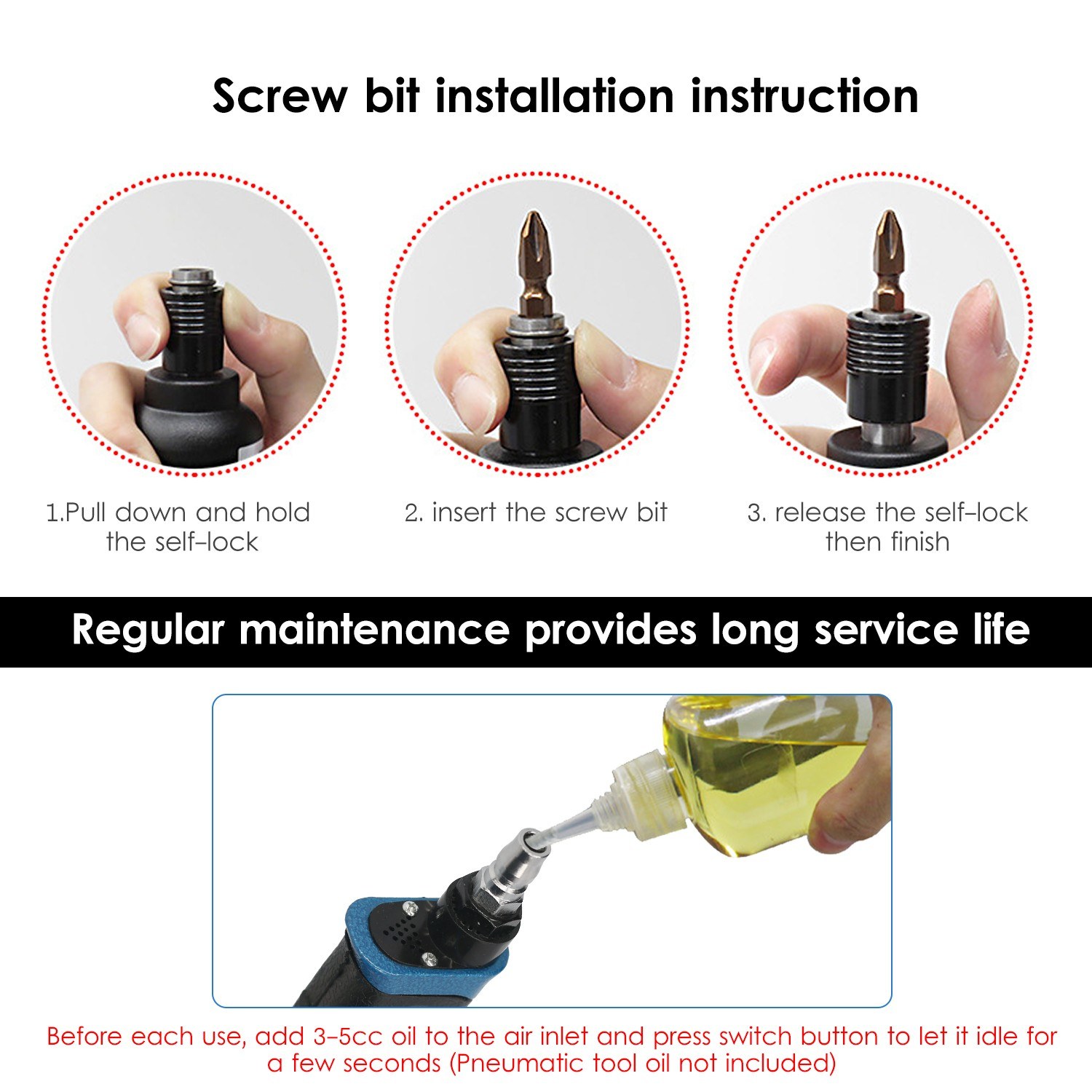 Screw bit installation instruction

1.Pull down and hold the self-lock

2. insert the screw bit

3. release the self-lock then finish

Regular maintenance provides long service life

Before each use, add 3-5cc oil to the air inlet and press switch button to let it idle for a few seconds (Pneumatic tool oil not included)