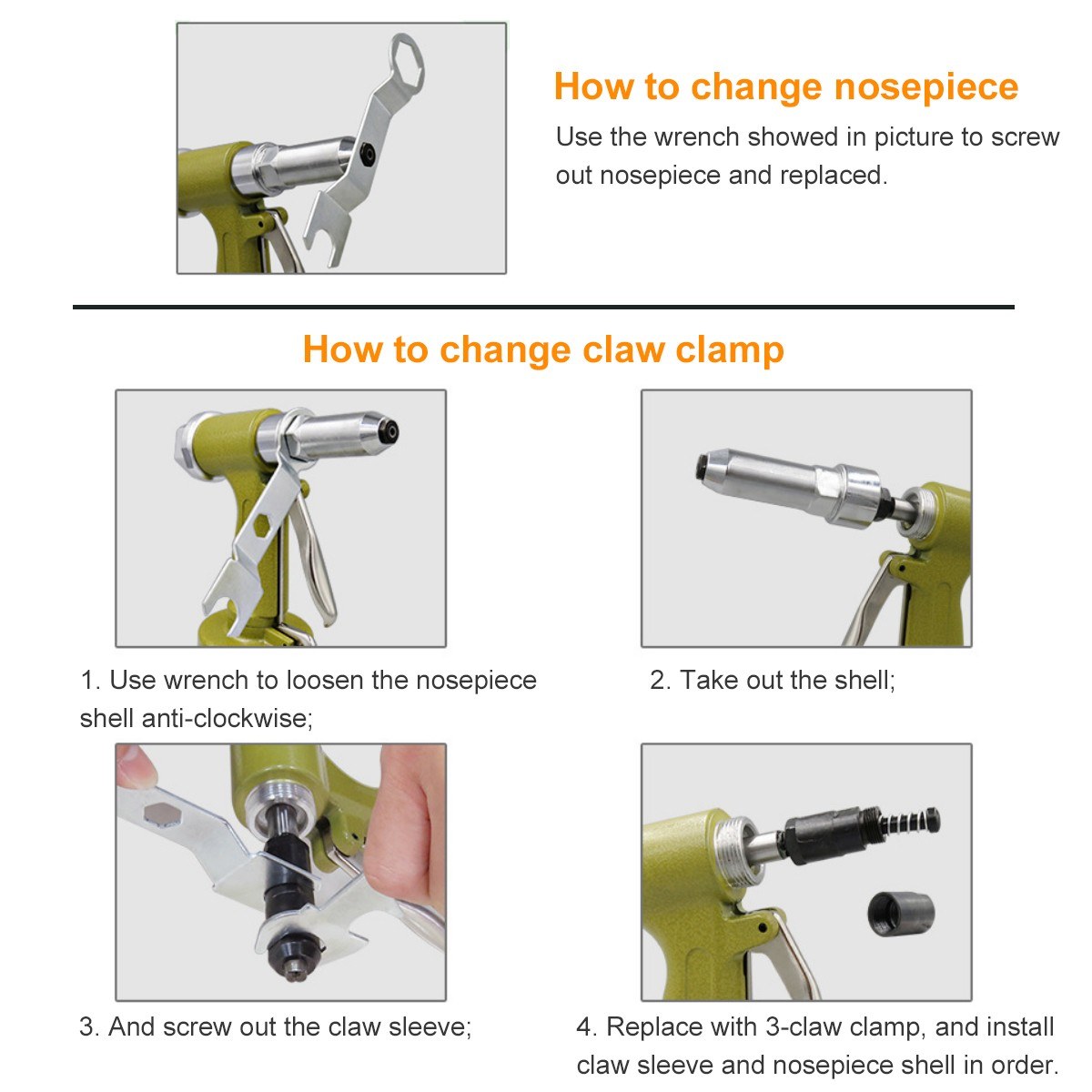 How to change nosepiece

Use the wrench showed in picture to screw out nosepiece and replaced.

How to change claw clamp

1. Use wrench to loosen the nosepiece shell anti-clockwise;

2. Take out the shell;

3. And screw out the claw sleeve;

4. Replace with 3-claw clamp, and install claw sleeve and nosepiece shell in order.