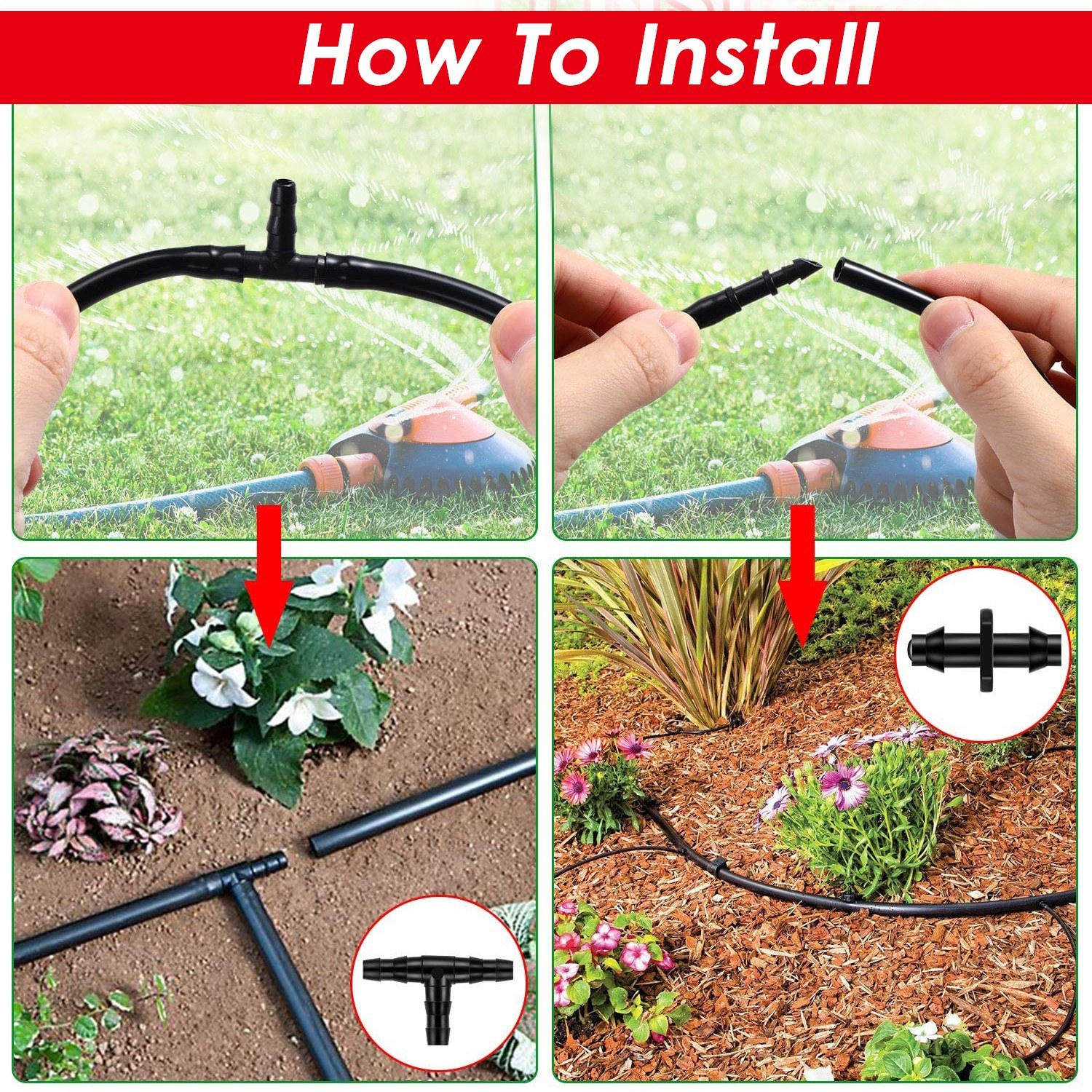 How To Install