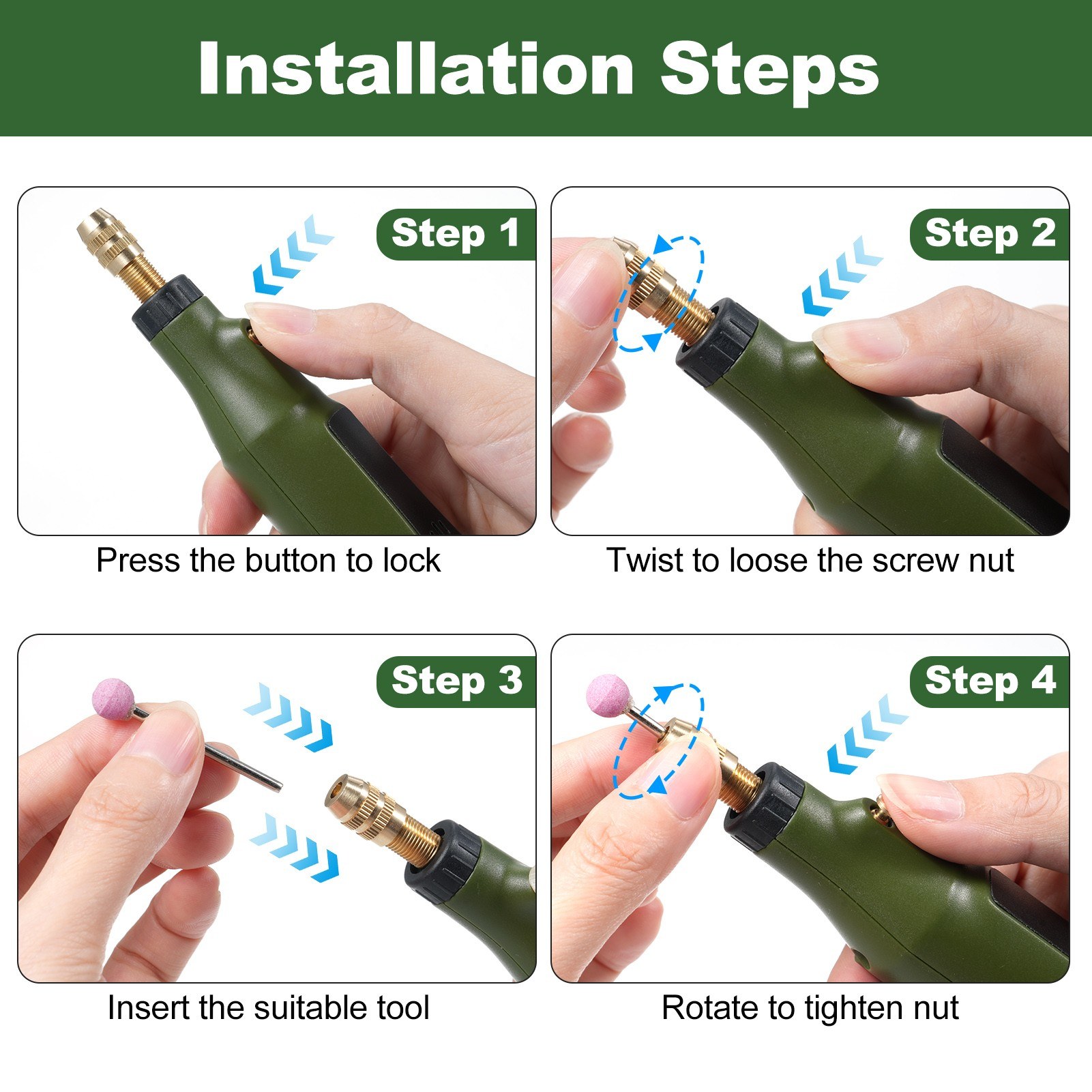 Installation Steps

Step 1

Press the button to lock

Step 2

Twist to loose the screw nut

Step 3

Insert the suitable tool

Step 4

Rotate to tighten nut