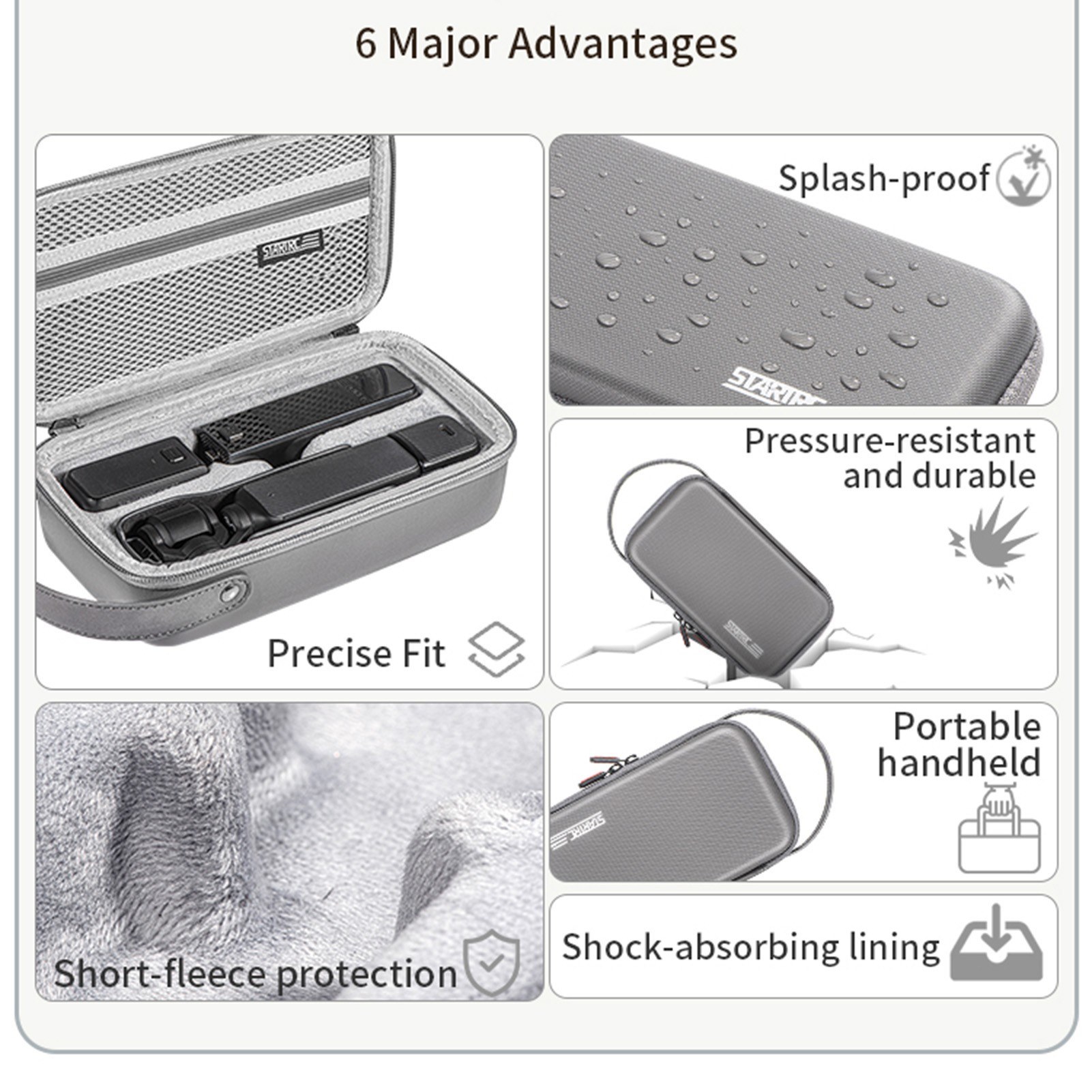 6 Major Advantages

STARTRC

Precise Fit

Splash-proof

STARTRC

Pressure-resistant and durable

STARTRC

Short-fleece protection

Portable handheld

STARTRC

Shock-absorbing lining