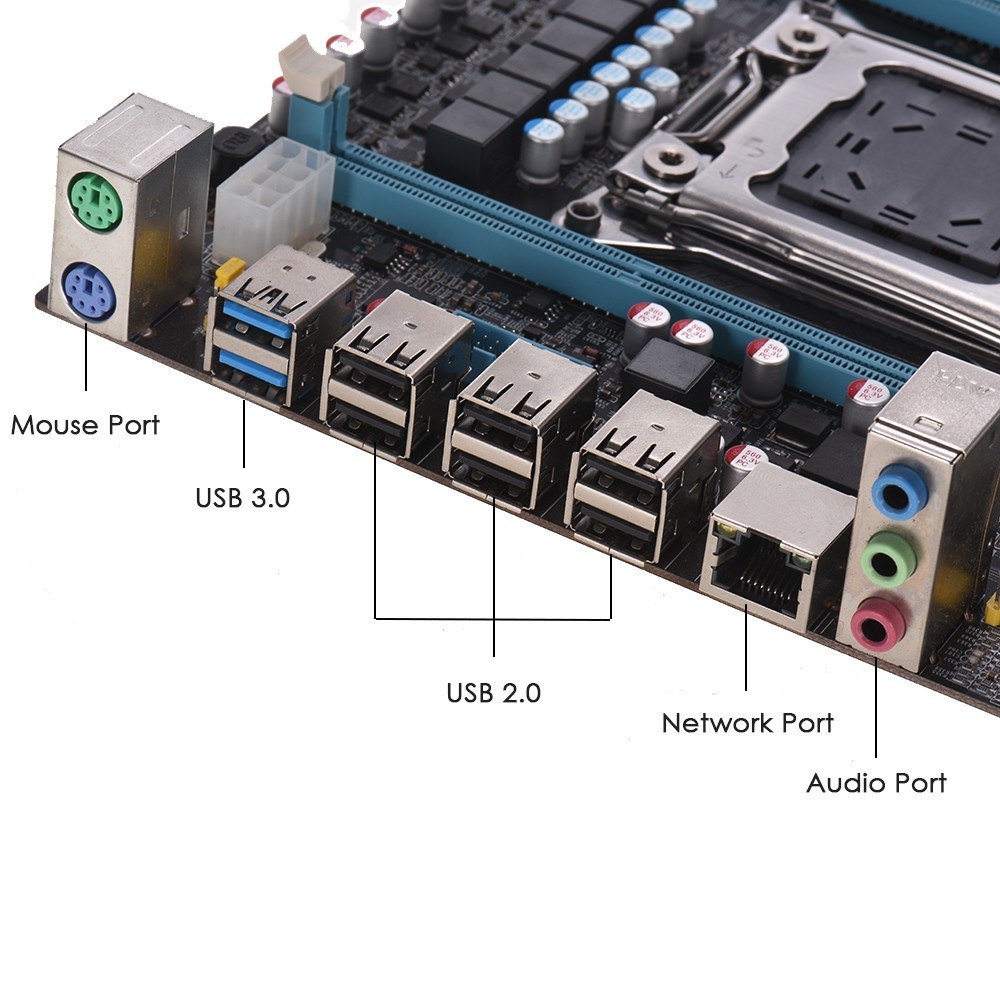 Mouse Port

USB 3.0

USB 2.0

Network Port

Audio Port