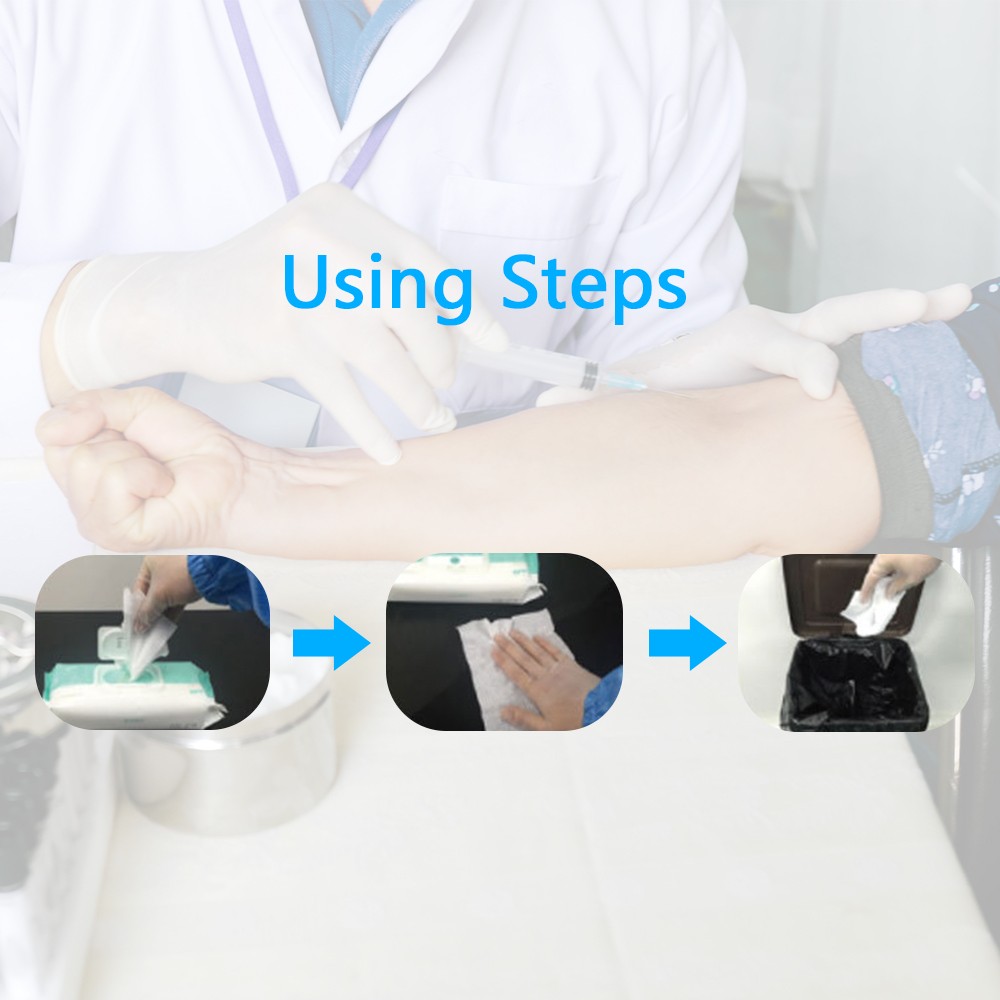 Using Steps