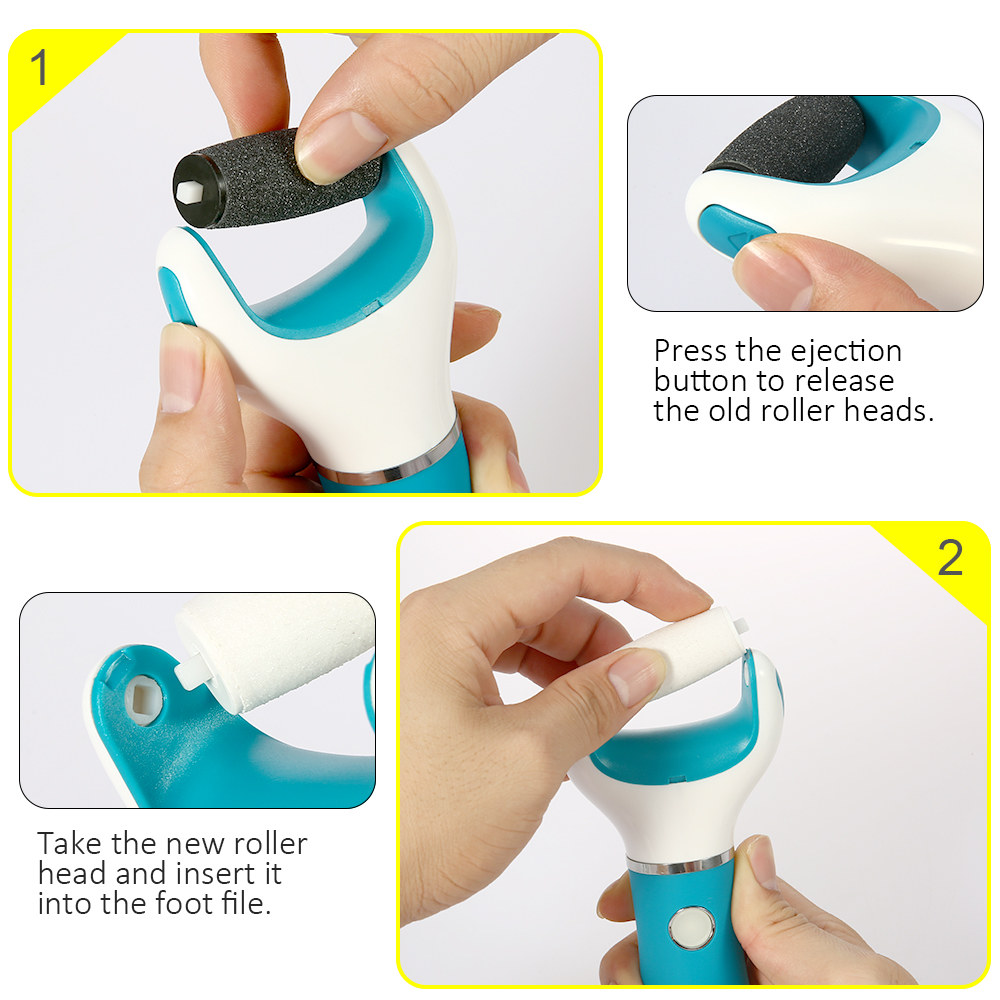 1

Press the ejection button to release the old roller heads.

2

Take the new roller head and insert it into the foot file.