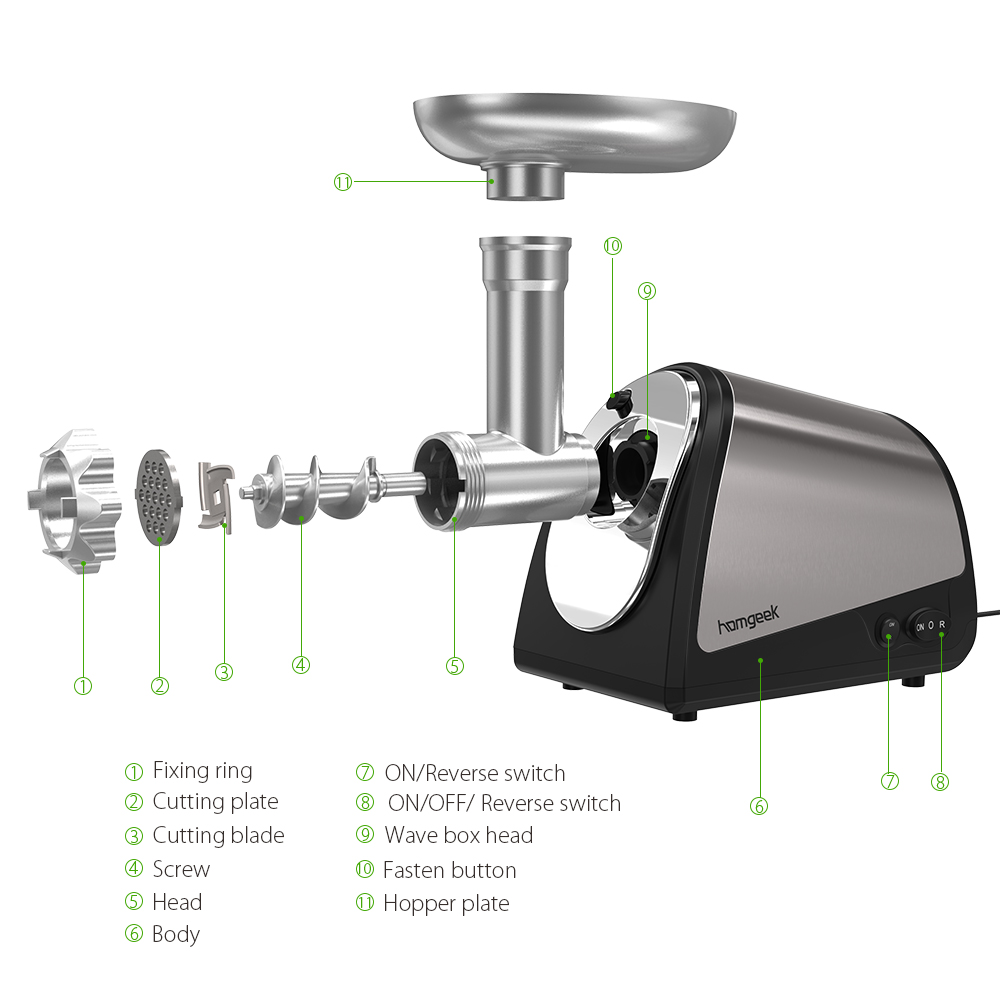 ⑪
⑩
⑨
homgeek
ON O R
①
②
③
④
⑤
⑥
⑦
⑧

① Fixing ring
② Cutting plate
③ Cutting blade
④ Screw
⑤ Head
⑥ Body

⑦ ON/Reverse switch
⑧ ON/OFF/ Reverse switch
⑨ Wave box head
⑩ Fasten button
⑪ Hopper plate