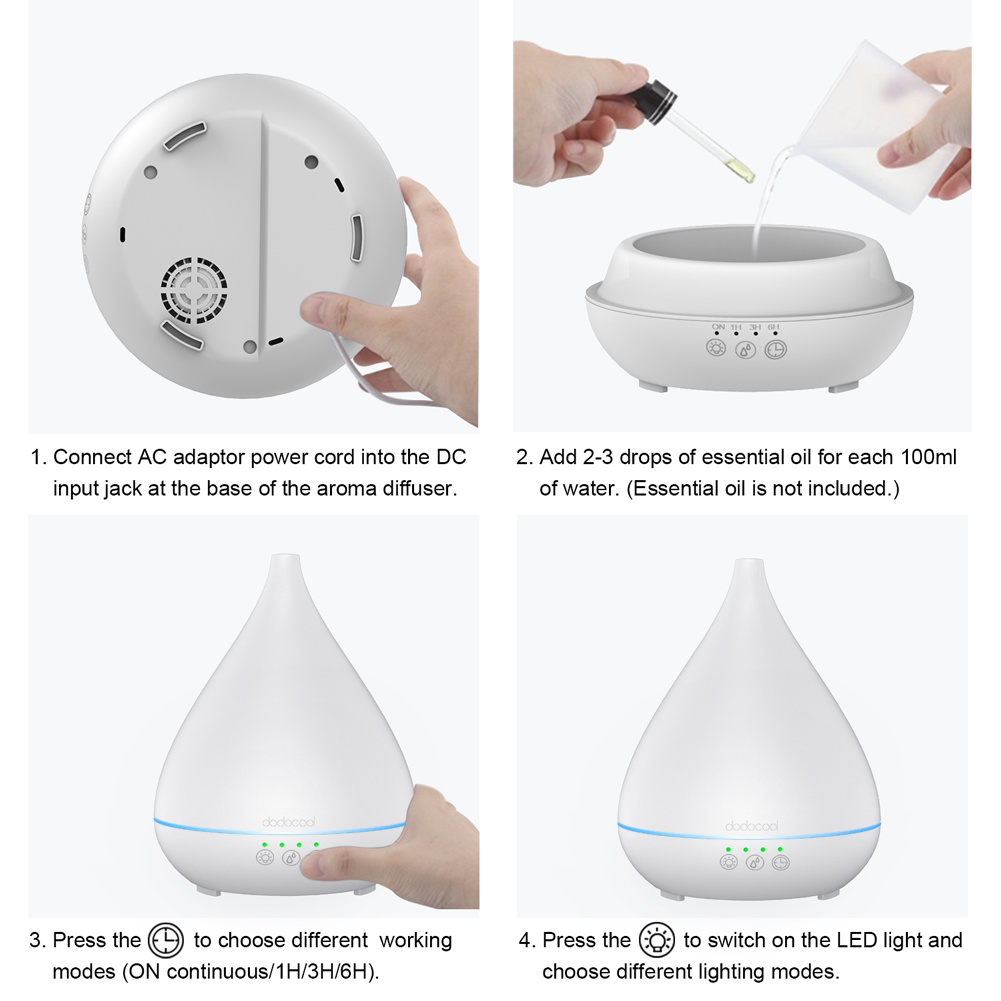 ON 1H 3H 6H

1. Connect AC adaptor power cord into the DC input jack at the base of the aroma diffuser.

2. Add 2-3 drops of essential oil for each 100ml of water. (Essential oil is not included.)

dodocool

dodocool

3. Press the to choose different working modes (ON continuous/1H/3H/6H).

4. Press the to switch on the LED light and choose different lighting modes.