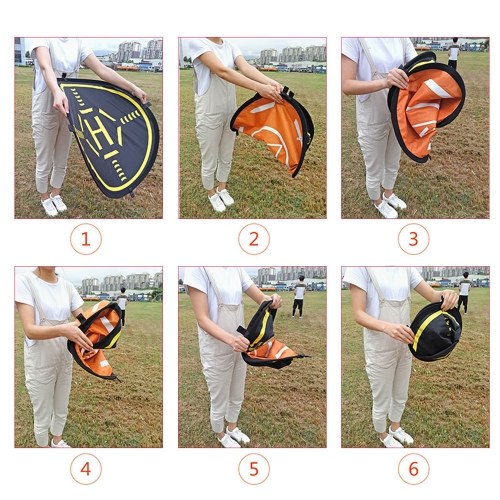 H

1

2

3

4

5

6