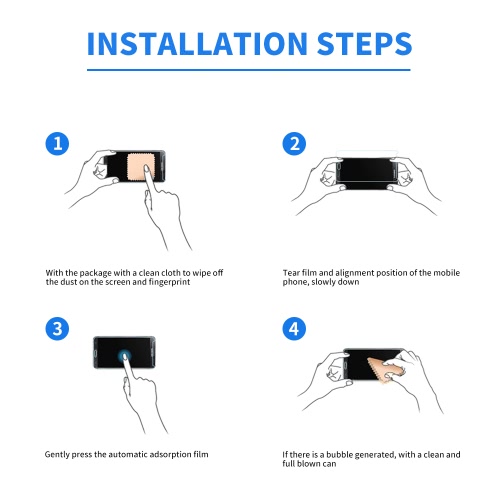 INSTALLATION STEPS

1

With the package with a clean cloth to wipe off the dust on the screen and fingerprint

2

Tear film and alignment position of the mobile phone, slowly down

3

Gently press the automatic adsorption film

4

If there is a bubble generated, with a clean and full blown can